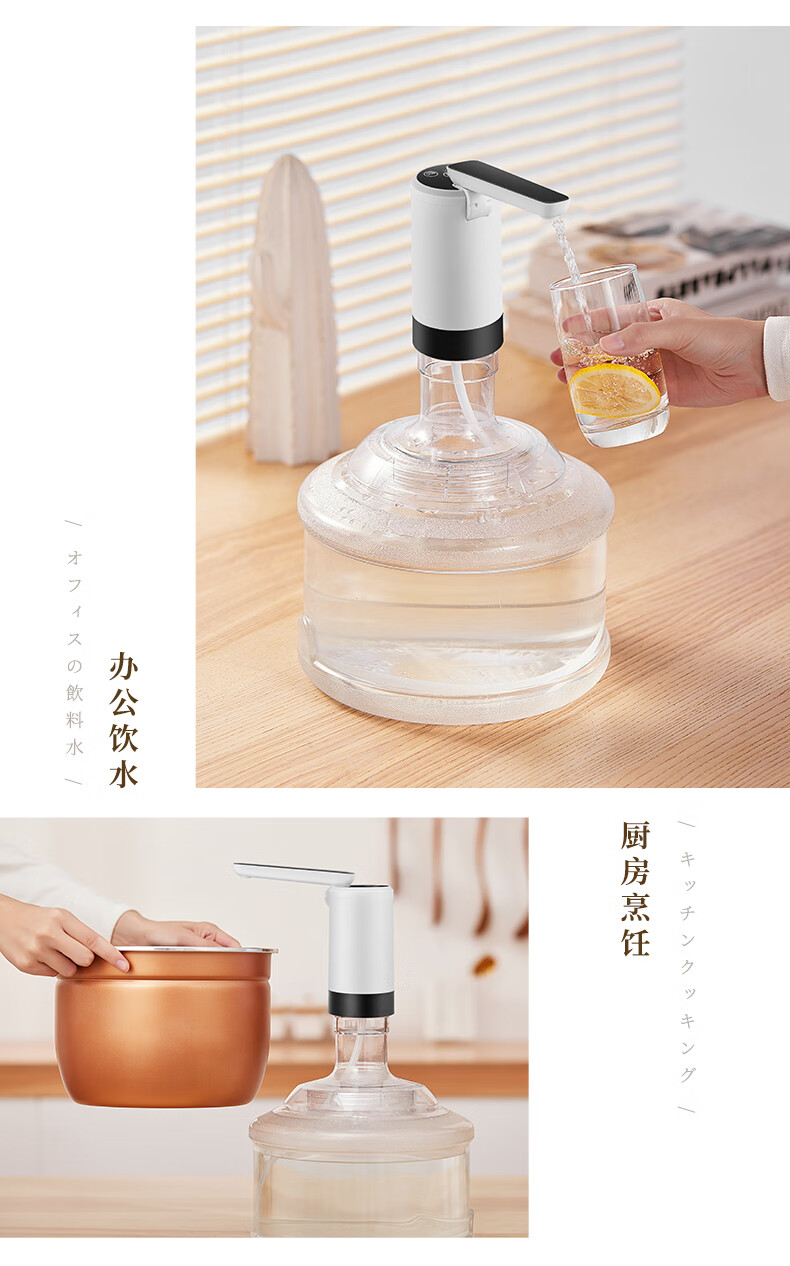 オフィスの飲料水

办公饮水

厨房烹饪

キッチンクッキング