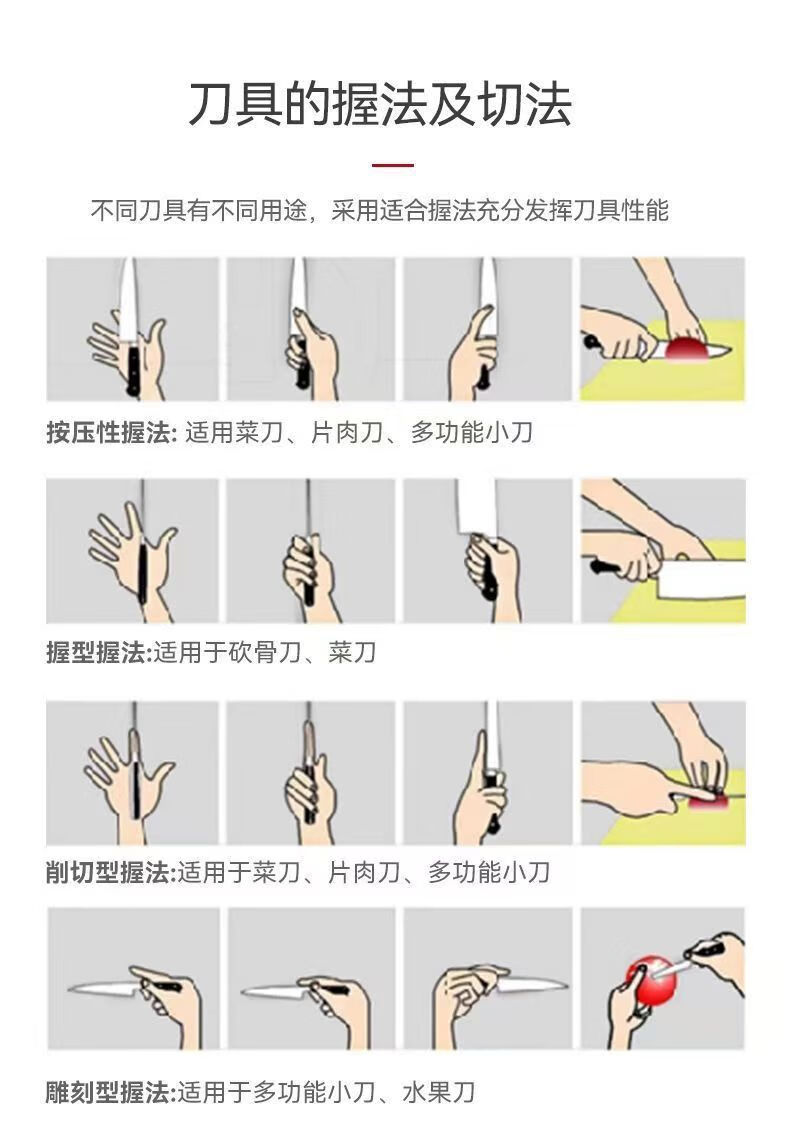 刀具的握法及切法

不同刀具有不同用途，采用适合握法充分发挥刀具性能

按压性握法: 适用菜刀、片肉刀、多功能小刀

握型握法:适用于砍骨刀、菜刀

削切型握法:适用于菜刀、片肉刀、多功能小刀

雕刻型握法:适用于多功能小刀、水果刀