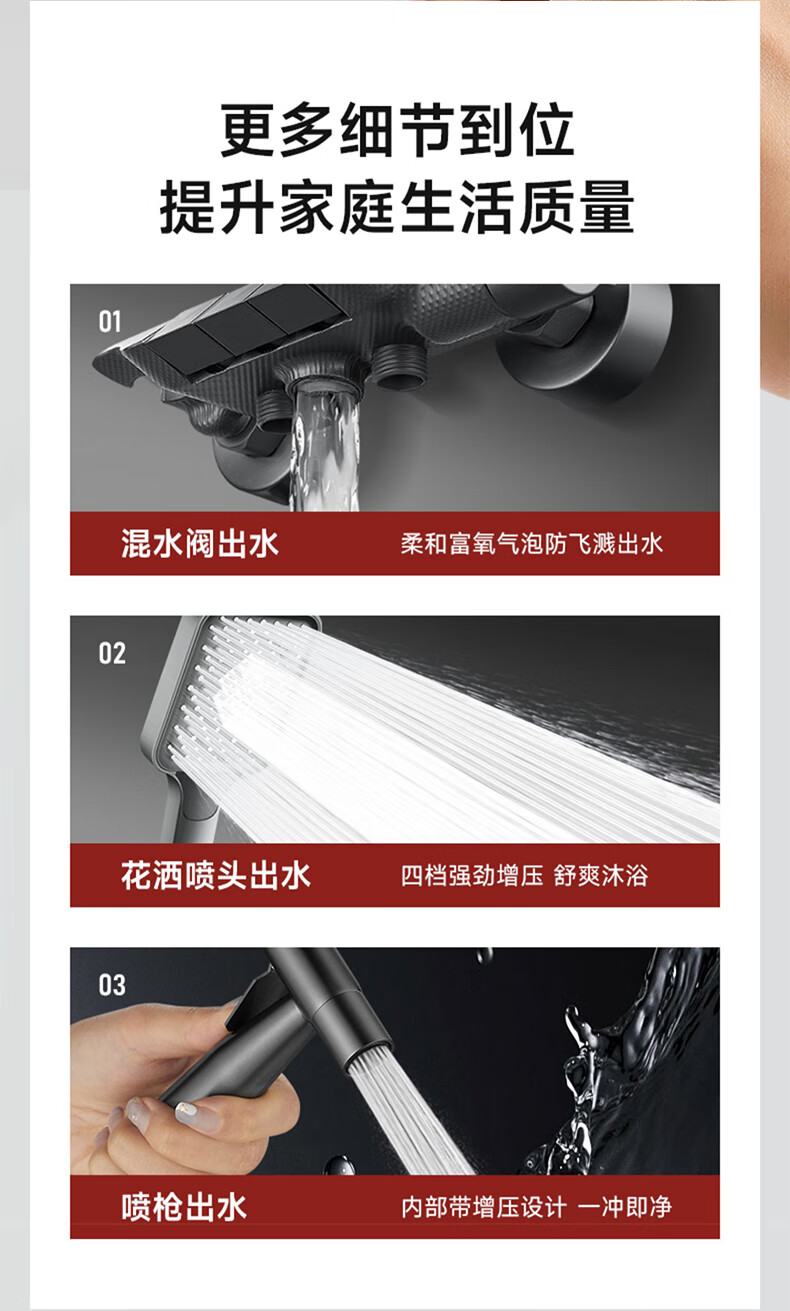 更多细节到位
提升家庭生活质量

01

混水阀出水 柔和富氧气泡防飞溅出水

02

花洒喷头出水 四档强劲增压 舒爽沐浴

03

喷枪出水 内部带增压设计 一冲即净