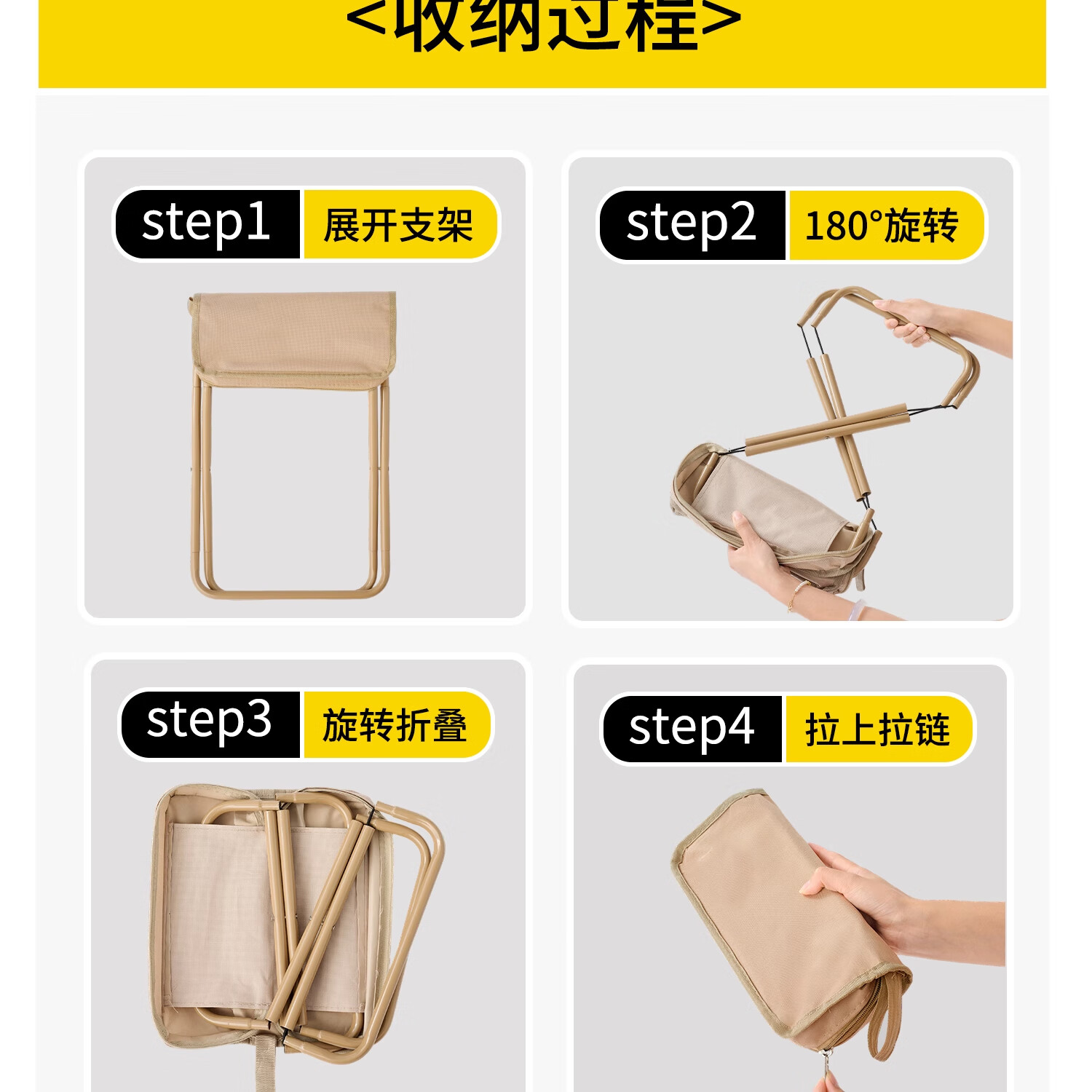 <收纳过程>

step1 展开支架

step2 180°旋转

step3 旋转折叠

step4 拉上拉链