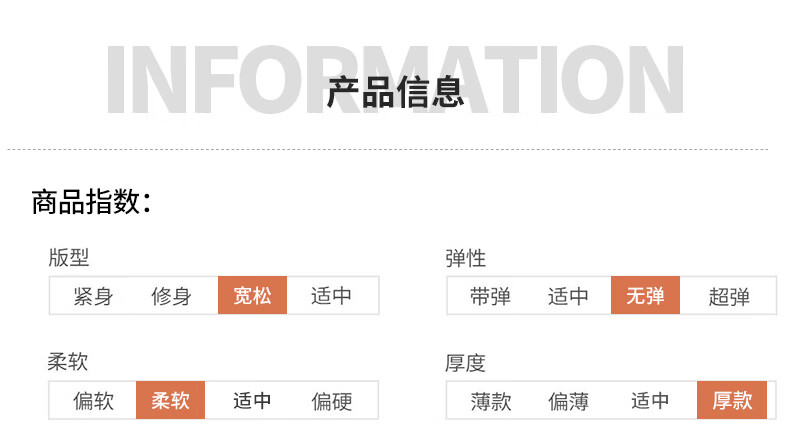 INFORMATION
产品信息

商品指数:

版型
紧身 修身 宽松 适中

柔软
偏软 柔软 适中 偏硬

弹性
带弹 适中 无弹 超弹

厚度
薄款 偏薄 适中 厚款