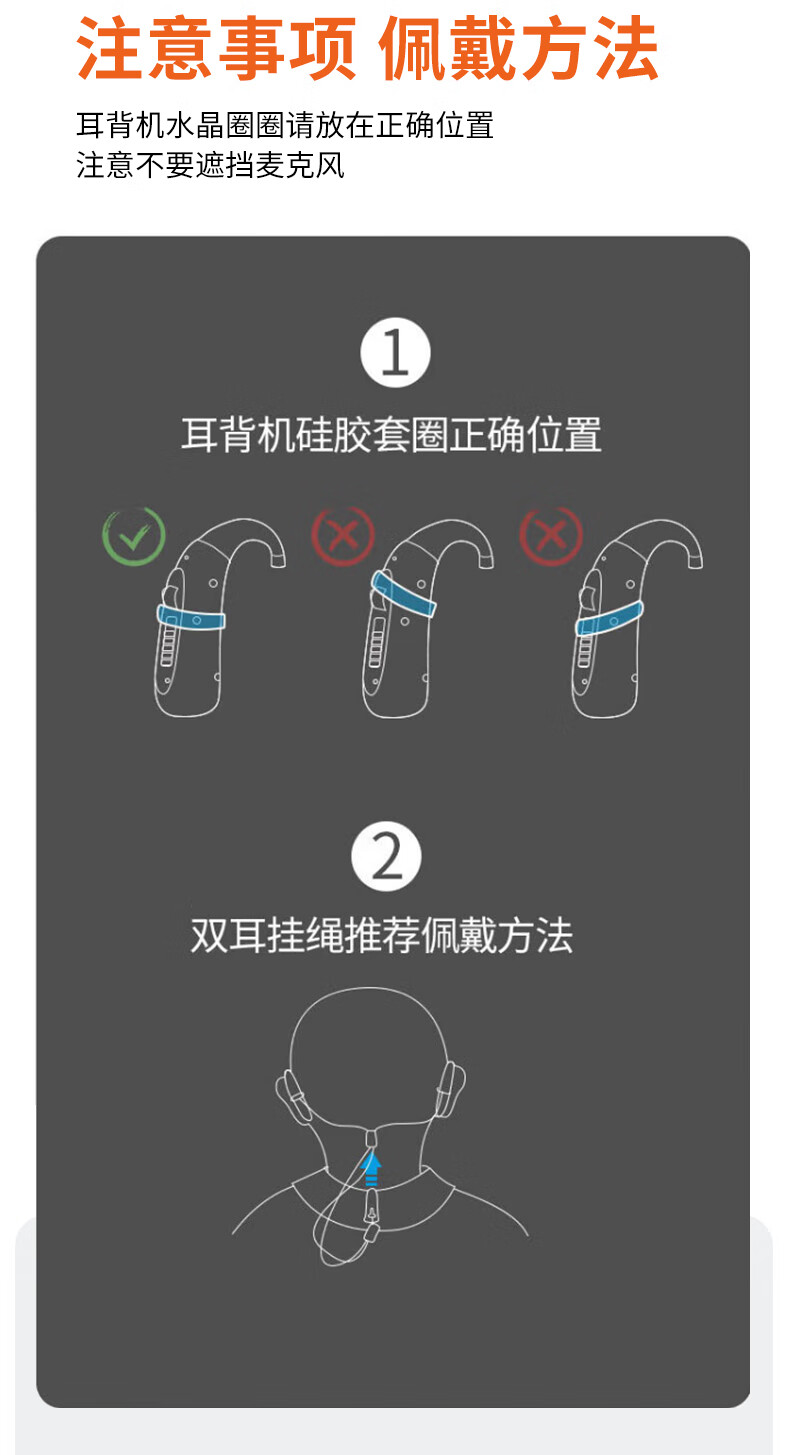 注意事项 佩戴方法

耳背机水晶圈圈请放在正确位置
注意不要遮挡麦克风

1

耳背机硅胶套圈正确位置

2

双耳挂绳推荐佩戴方法