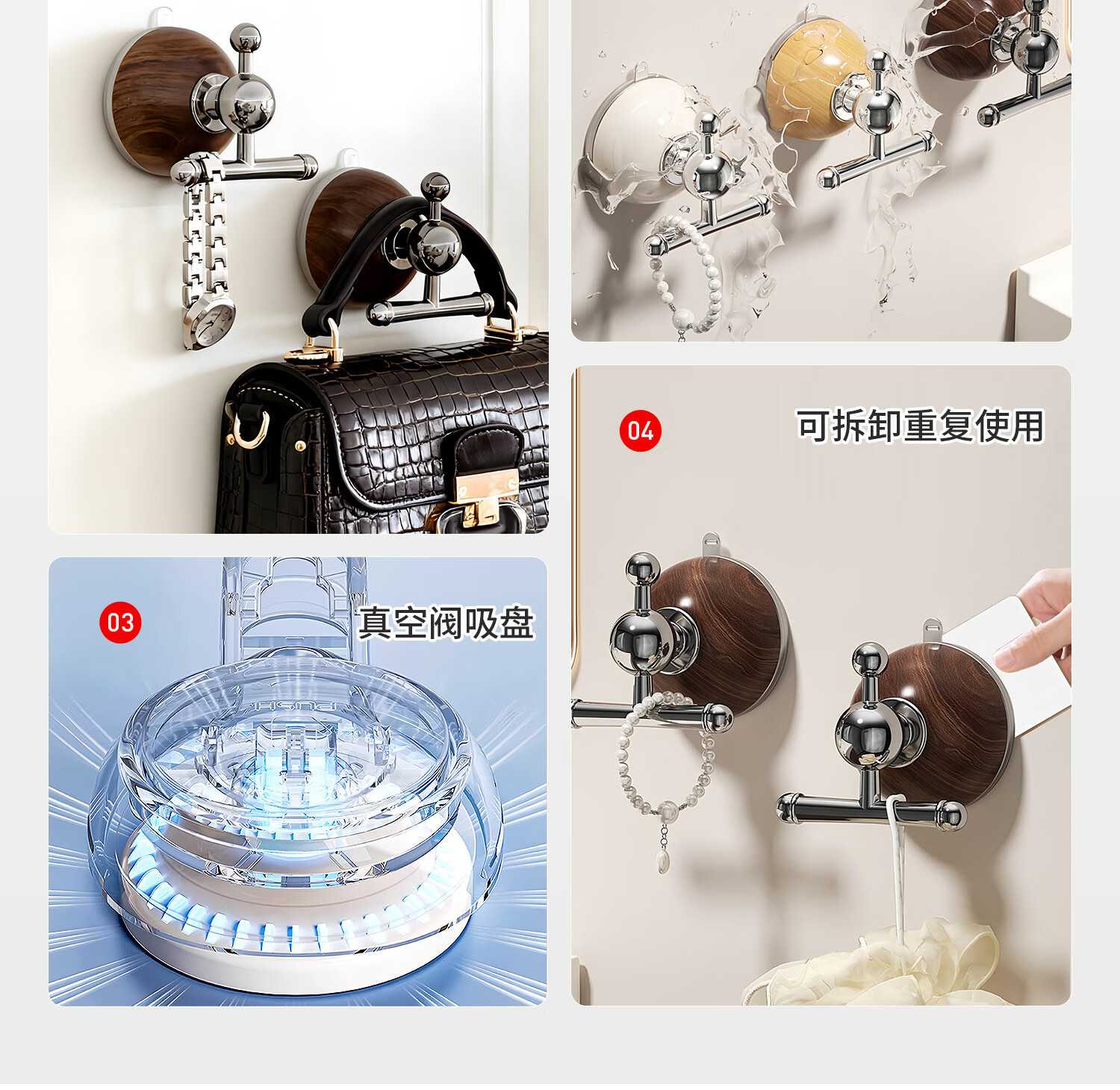 03
真空阀吸盘

PUSH

04
可拆卸重复使用