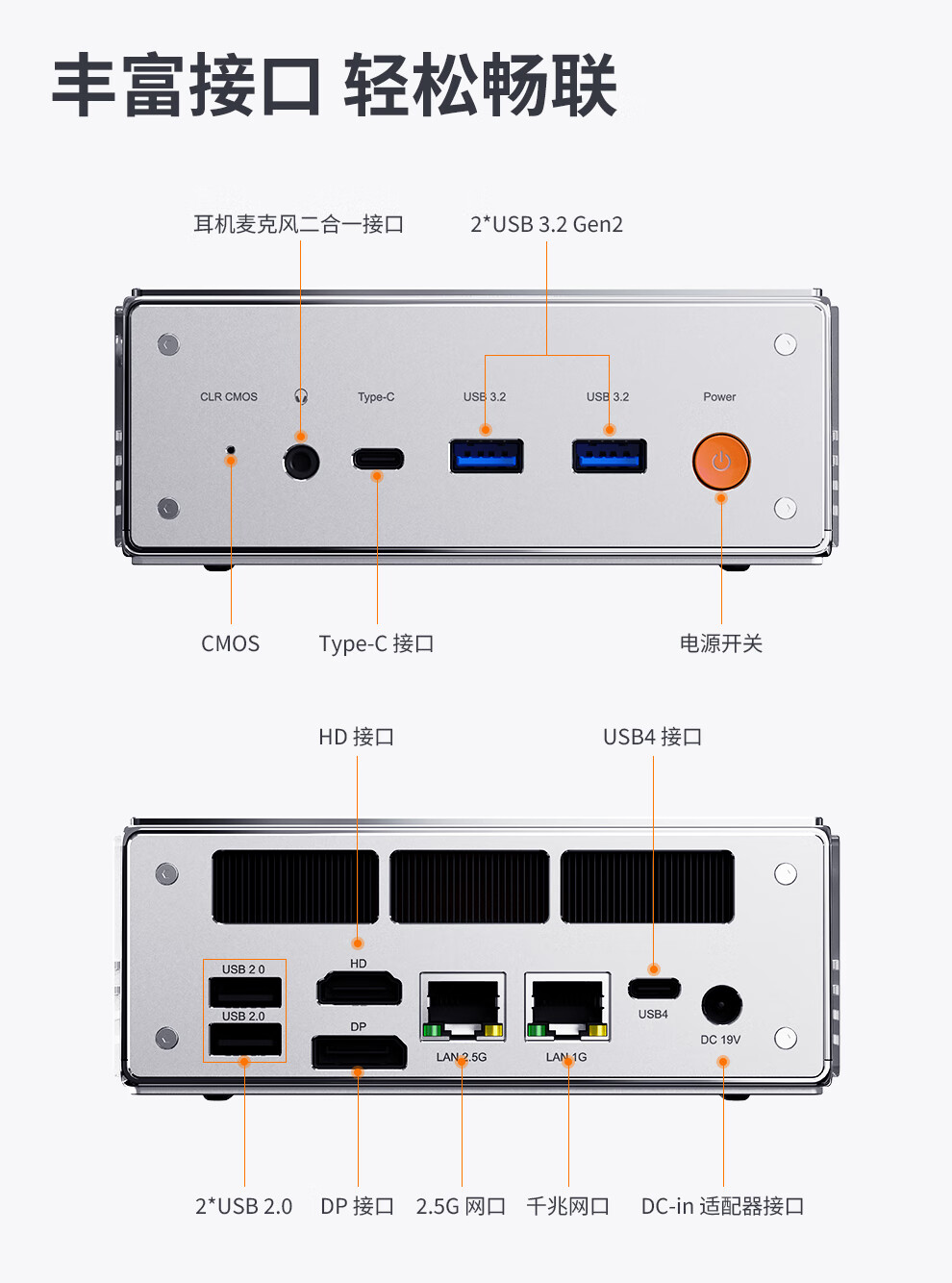 丰富接口 轻松畅联

耳机麦克风二合一接口

2*USB 3.2 Gen2

CLR CMOS

Type-C

USB 3.2

USB 3.2

Power

CMOS

Type-C 接口

电源开关

HD 接口

USB4 接口

USB 2.0

USB 2.0

HD

DP

LAN 2.5G

LAN 1G

USB4

DC 19V

2*USB 2.0

DP 接口

2.5G 网口

千兆网口

DC-in 适配器接口