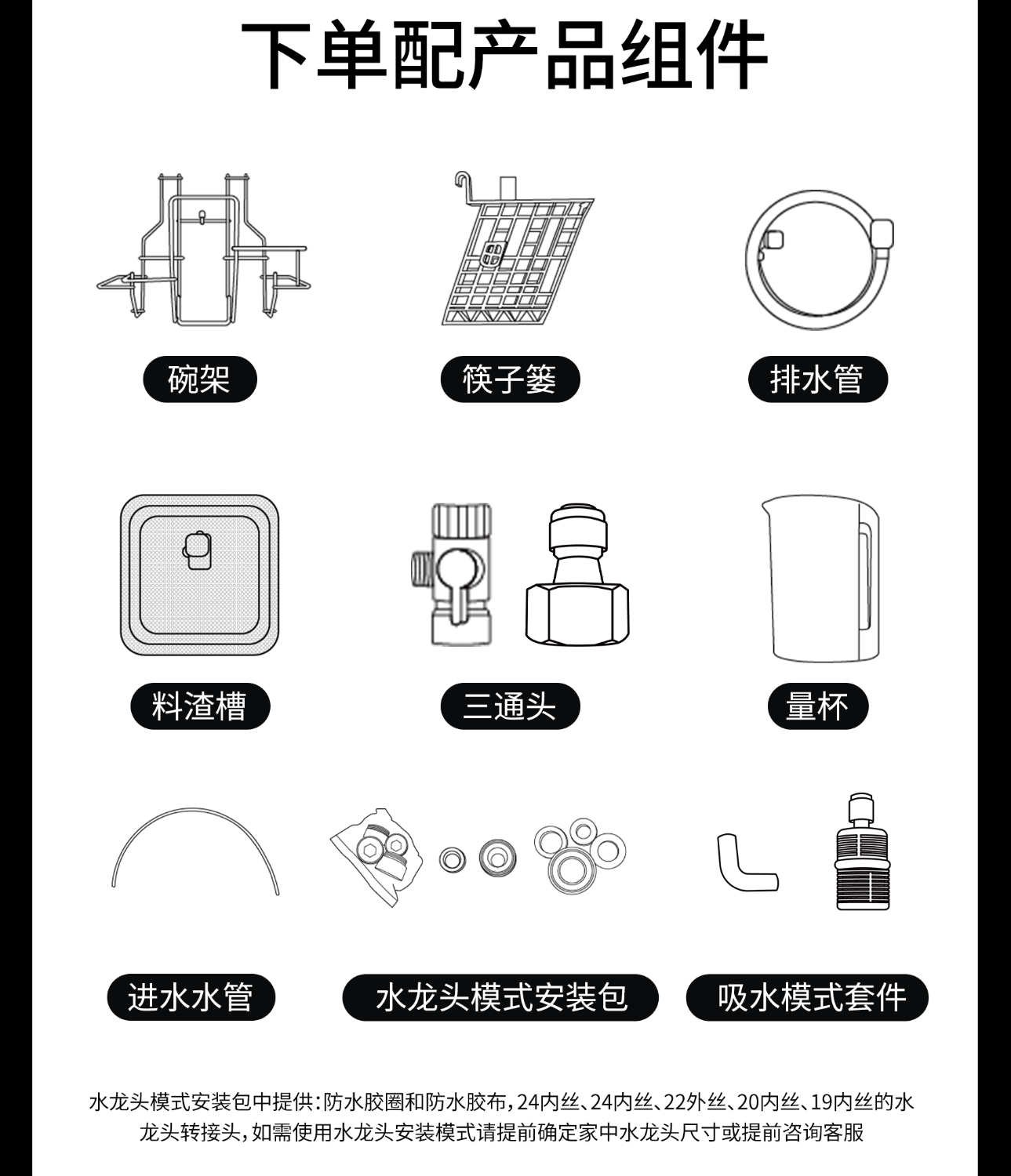 下单配产品组件

碗架

筷子篓

排水管

料渣槽

三通头

量杯

进水水管

水龙头模式安装包

吸水模式套件

水龙头模式安装包中提供：防水胶圈和防水胶布，24内丝、24内丝、22外丝、20内丝、19内丝的水龙头转接头，如需使用水龙头安装模式请提前确定家中水龙头尺寸或提前咨询客服