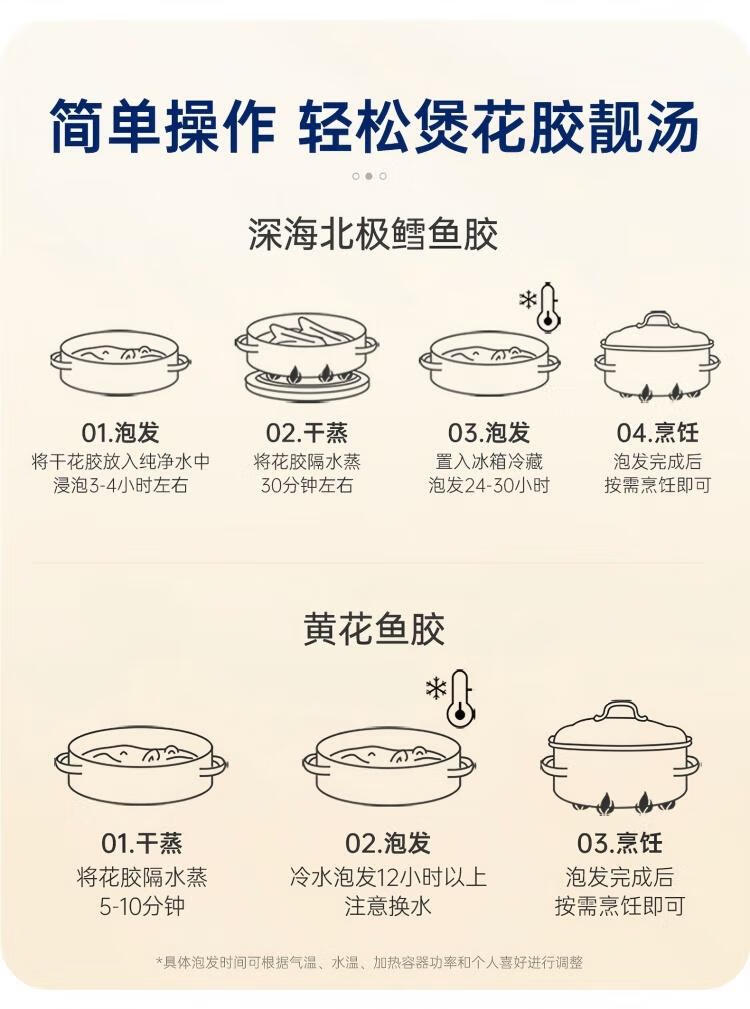 简单操作 轻松煲花胶靓汤

深海北极鳕鱼胶

01.泡发
将干花胶放入纯净水中浸泡3-4小时左右

02.干蒸
将花胶隔水蒸30分钟左右

03.泡发
置入冰箱冷藏泡发24-30小时

04.烹饪
泡发完成后按需烹饪即可

黄花鱼胶

01.干蒸
将花胶隔水蒸5-10分钟

02.泡发
冷水泡发12小时以上注意换水

03.烹饪
泡发完成后按需烹饪即可

*具体泡发时间可根据气温、水温、加热容器功率和个人喜好进行调整