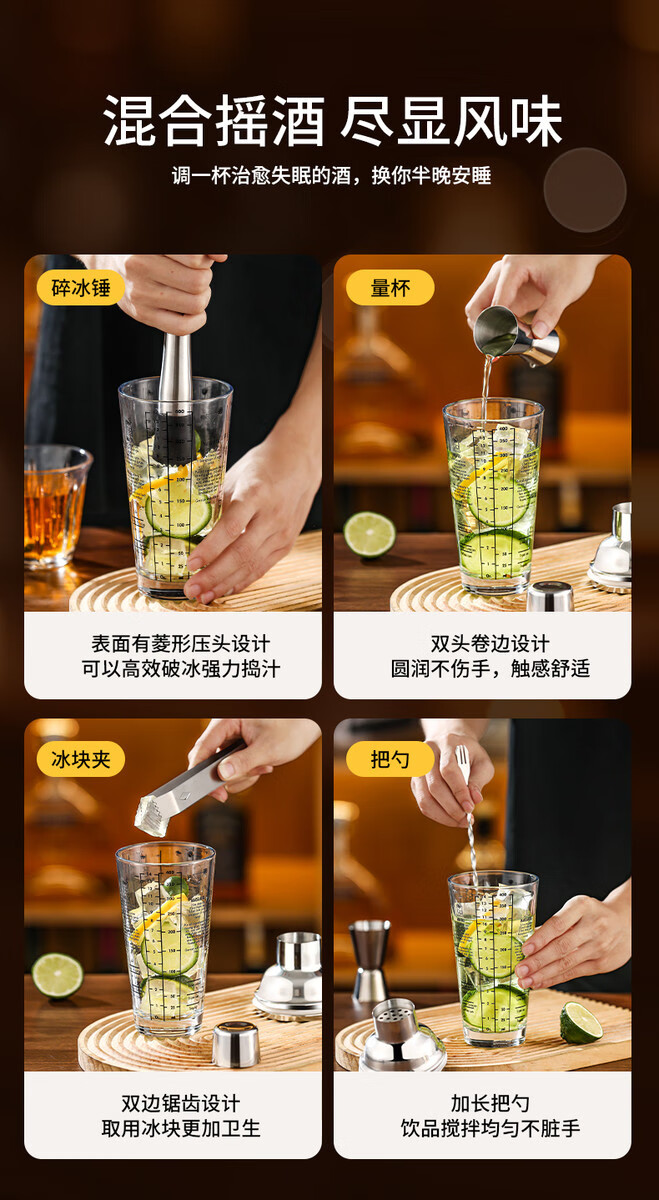 混合摇酒 尽显风味

调一杯治愈失眠的酒，换你半晚安睡

碎冰锤

表面有菱形压头设计
可以高效破冰强力捣汁

量杯

双头卷边设计
圆润不伤手，触感舒适

冰块夹

双边锯齿设计
取用冰块更加卫生

把勺

加长把勺
饮品搅拌均匀不脏手