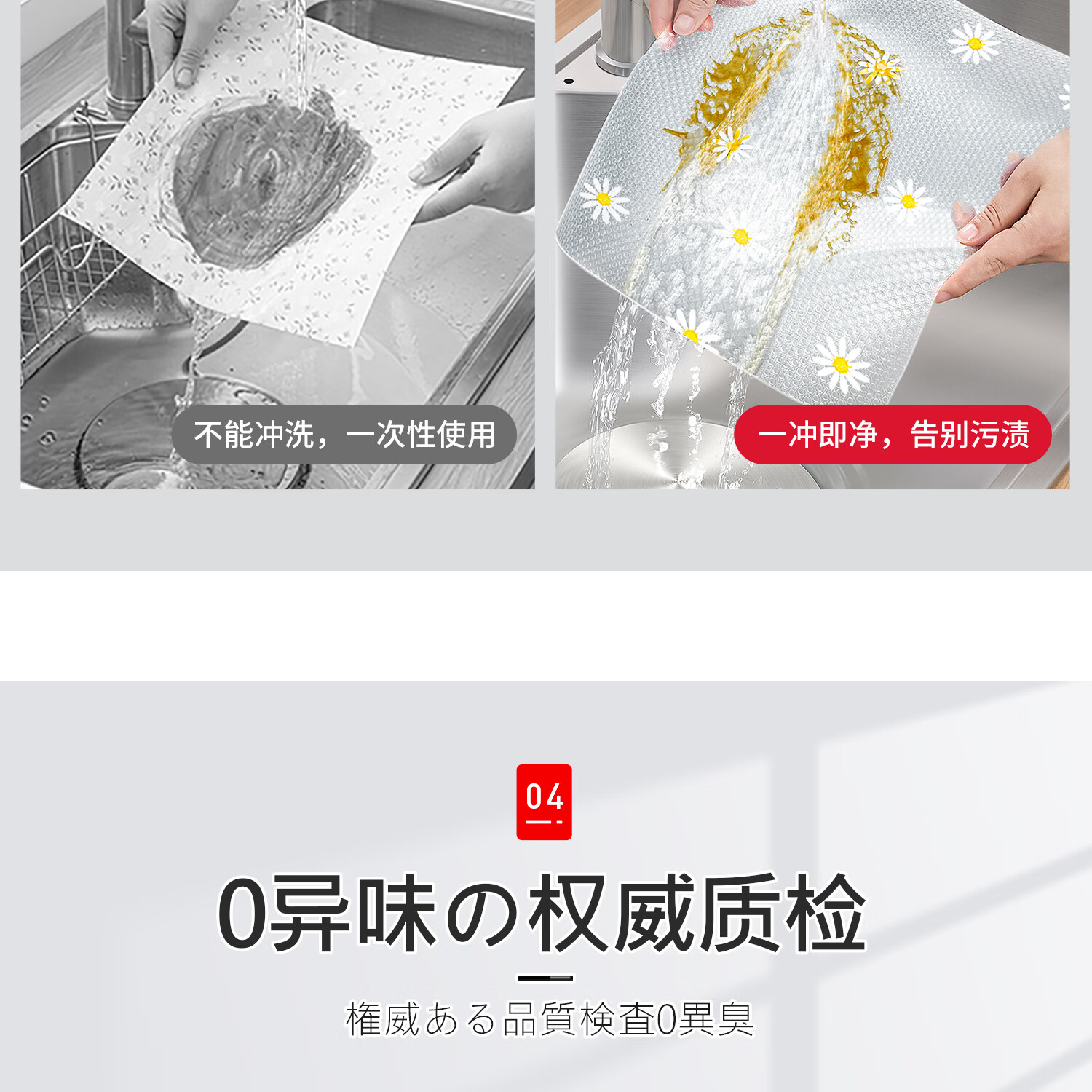 不能冲洗，一次性使用

一冲即净，告别污渍

04

0异味の权威质检

権威ある品質検査0異臭