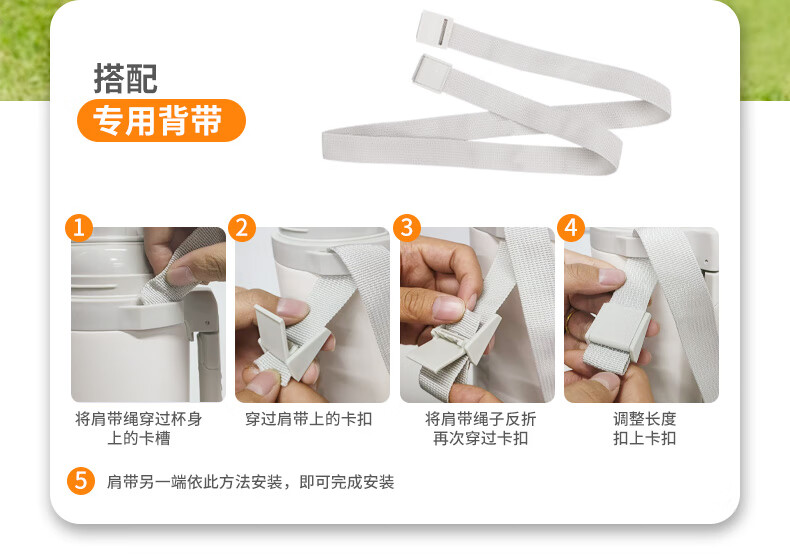 搭配
专用背带

1
将肩带绳穿过杯身上的卡槽

2
穿过肩带上的卡扣

3
将肩带绳子反折再次穿过卡扣

4
调整长度扣上卡扣

5 肩带另一端依此方法安装，即可完成安装