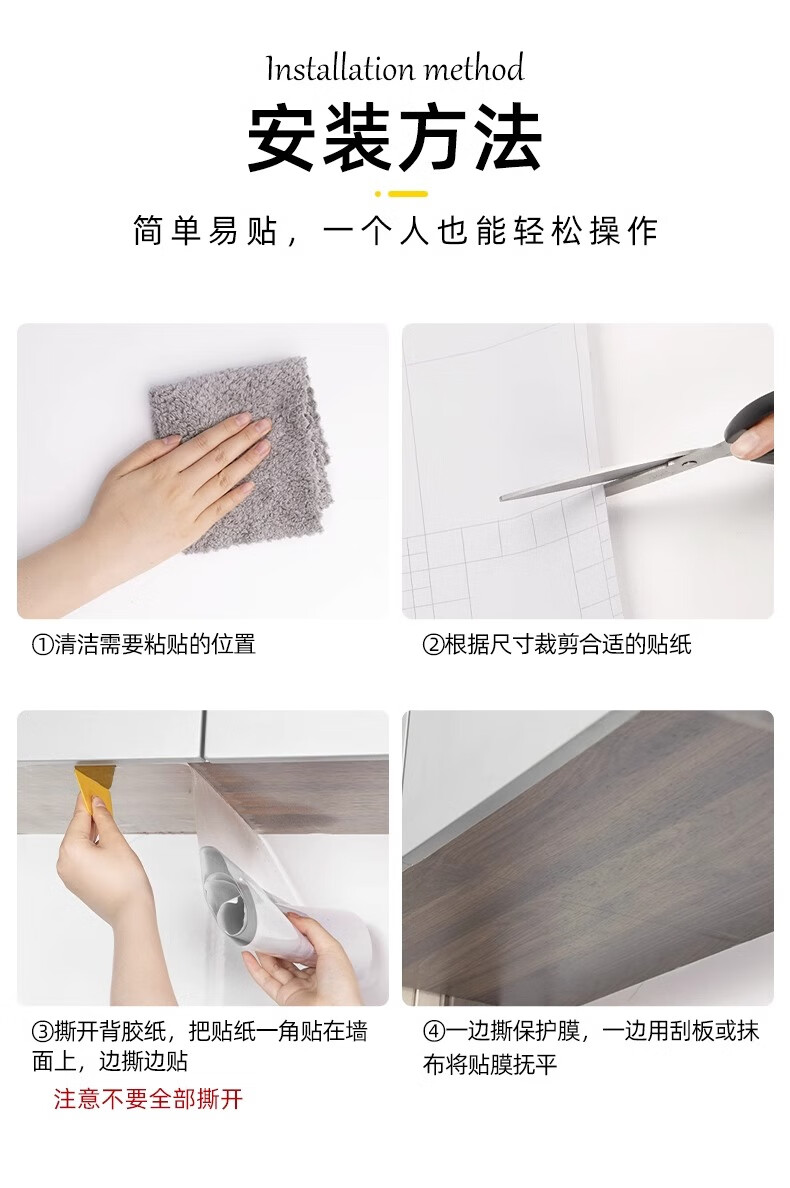 Installation method

安装方法

简单易贴，一个人也能轻松操作

①清洁需要粘贴的位置

②根据尺寸裁剪合适的贴纸

③撕开背胶纸，把贴纸一角贴在墙面上，边撕边贴

注意不要全部撕开

④一边撕保护膜，一边用刮板或抹布将贴膜抚平