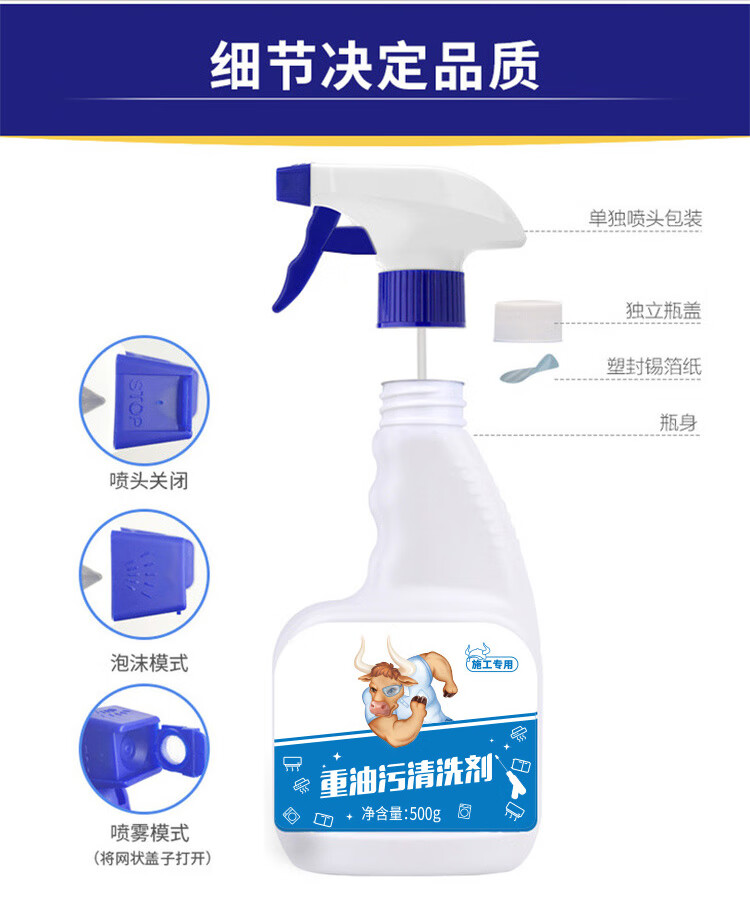 细节决定品质

单独喷头包装

独立瓶盖

塑封锡箔纸

瓶身

STOP

喷头关闭

泡沫模式

喷雾模式
(将网状盖子打开)

施工专用

重油污清洗剂

净含量:500g