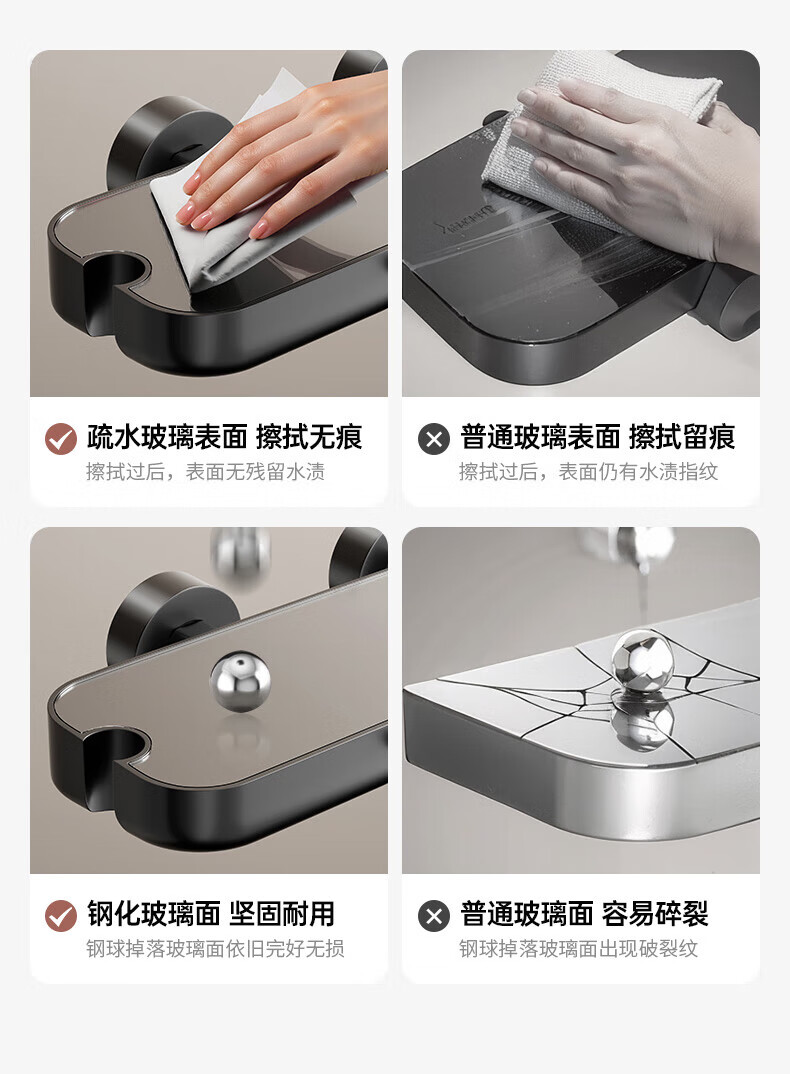 疏水玻璃表面 擦拭无痕
擦拭过后，表面无残留水渍

普通玻璃表面 擦拭留痕
擦拭过后，表面仍有水渍指纹

钢化玻璃面 坚固耐用
钢球掉落玻璃面依旧完好无损

普通玻璃面 容易碎裂
钢球掉落玻璃面出现破裂纹