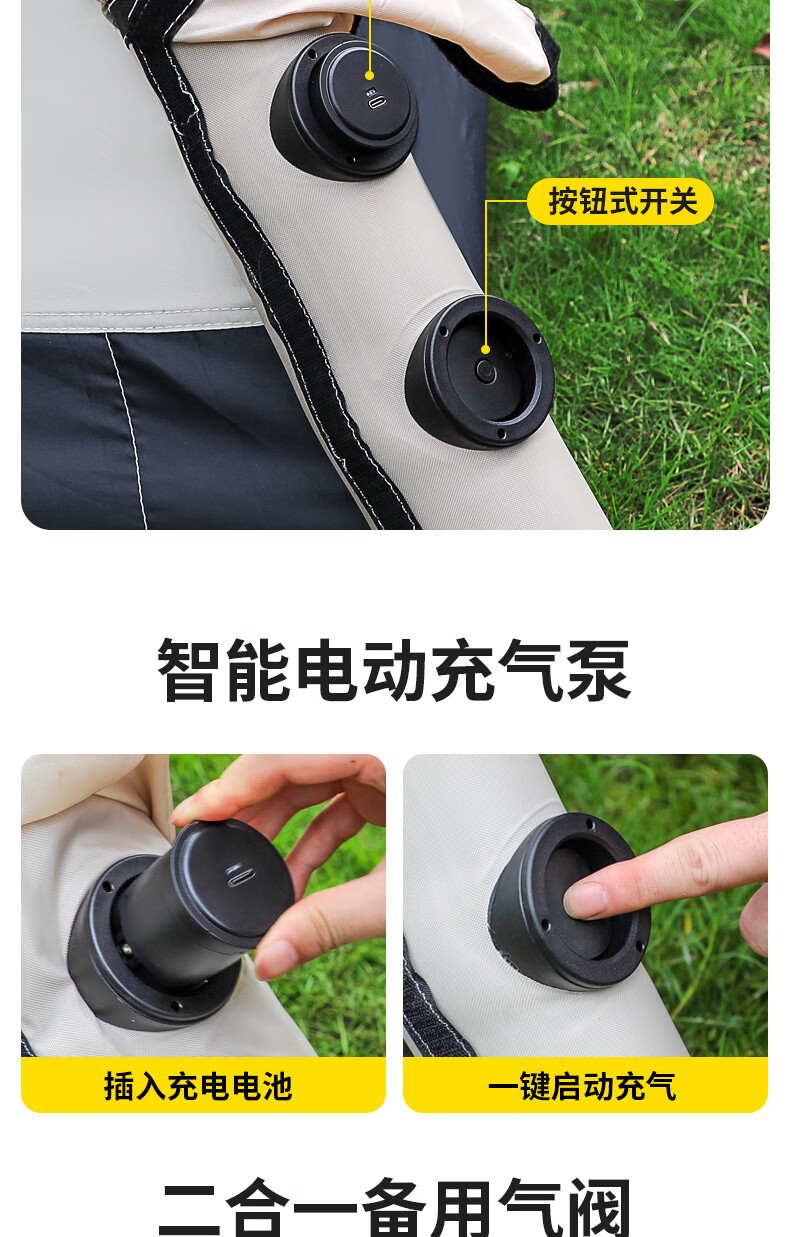 按钮式开关

智能电动充气泵

插入充电电池

一键启动充气

二合一备用气阀