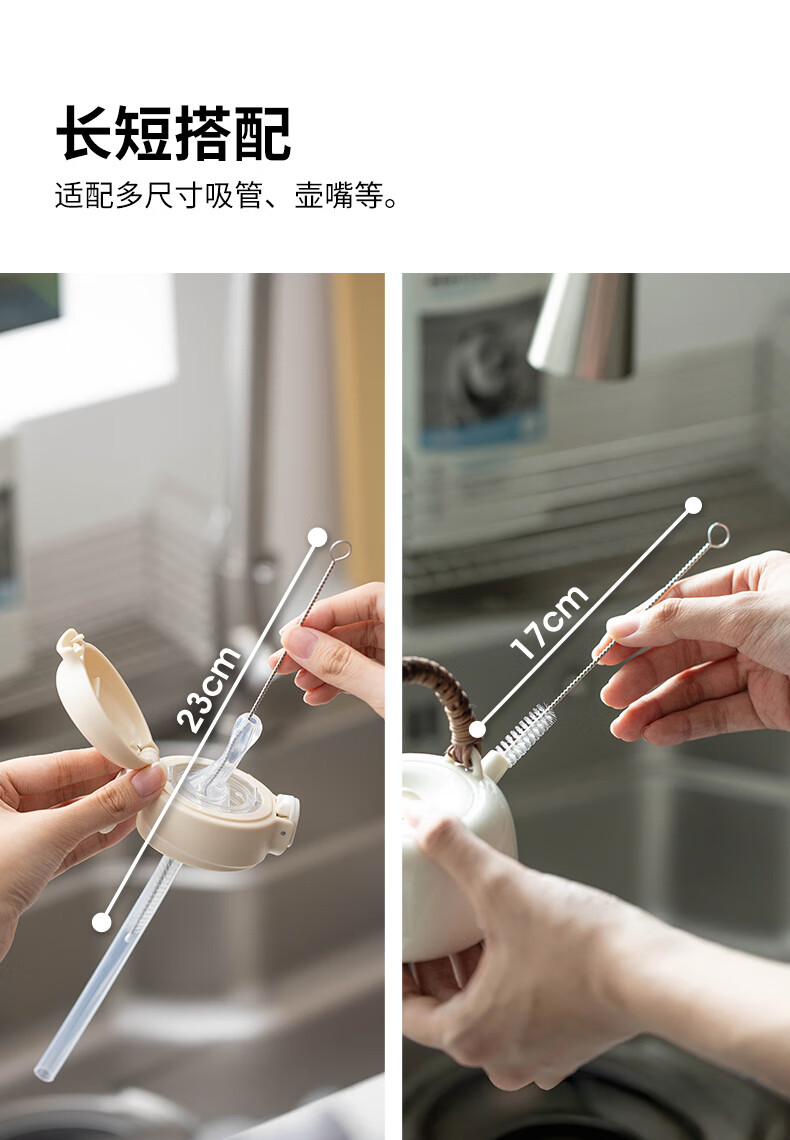 长短搭配

适配多尺寸吸管、壶嘴等。

23cm

17cm