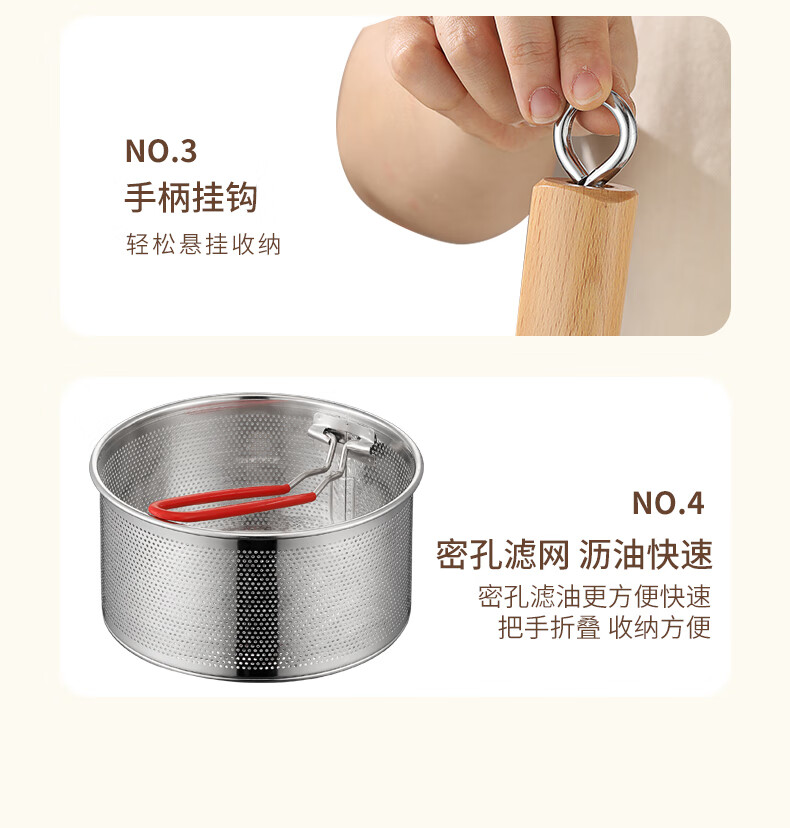 NO.3
手柄挂钩
轻松悬挂收纳

NO.4
密孔滤网 沥油快速
密孔滤油更方便快速
把手折叠 收纳方便