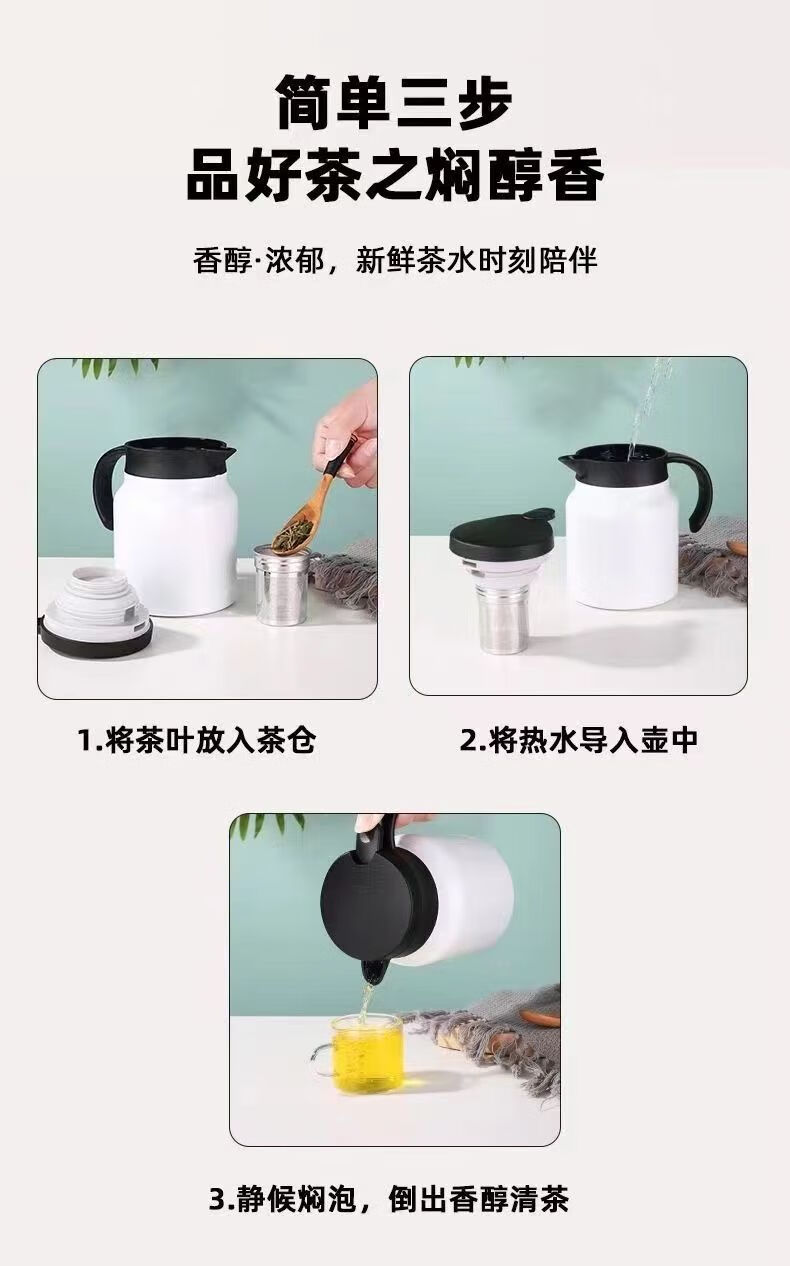 简单三步
品好茶之焖醇香

香醇·浓郁，新鲜茶水时刻陪伴

1.将茶叶放入茶仓

2.将热水导入壶中

3.静候焖泡，倒出香醇清茶