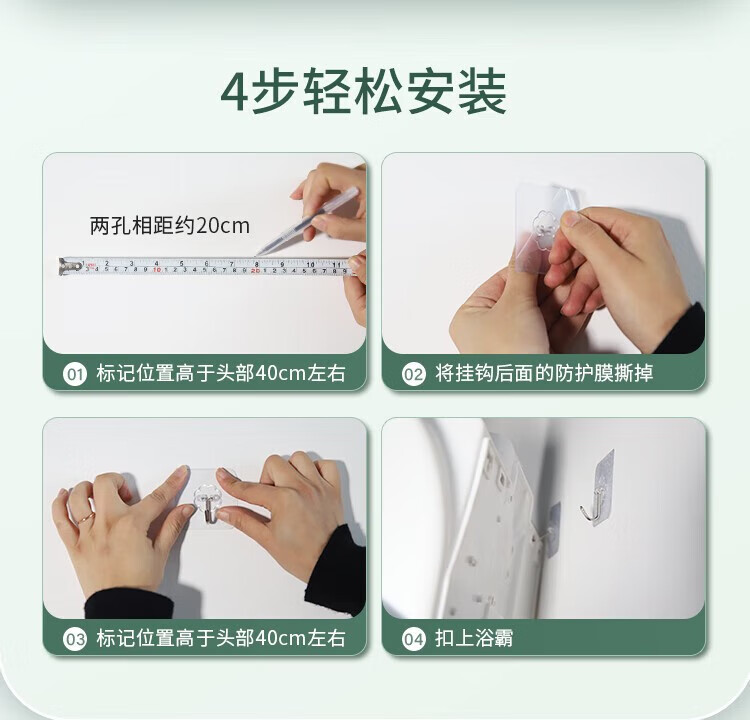 4步轻松安装

两孔相距约20cm

01 标记位置高于头部40cm左右

02 将挂钩后面的防护膜撕掉

03 标记位置高于头部40cm左右

04 扣上浴霸