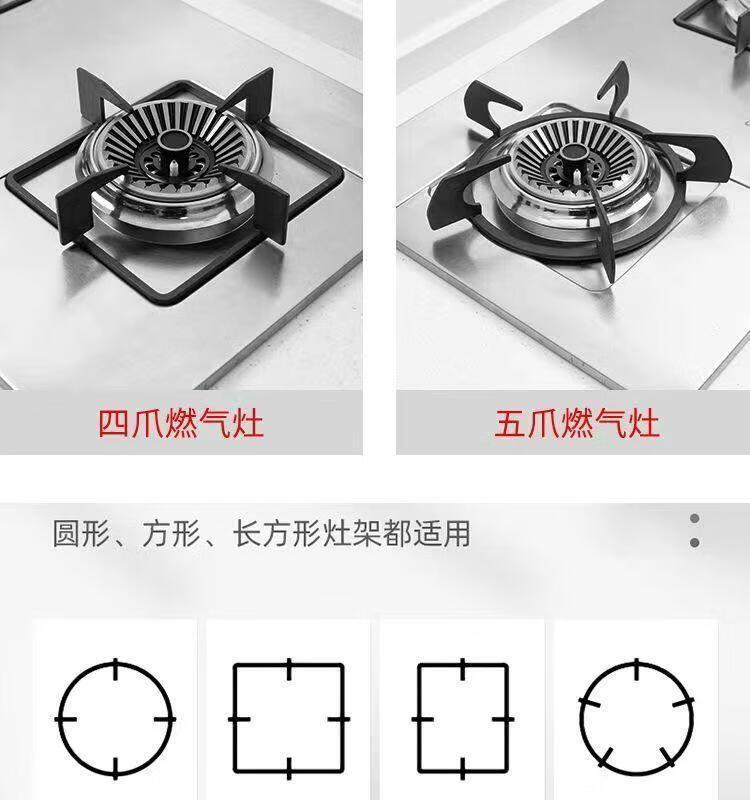 四爪燃气灶

五爪燃气灶

圆形、方形、长方形灶架都适用