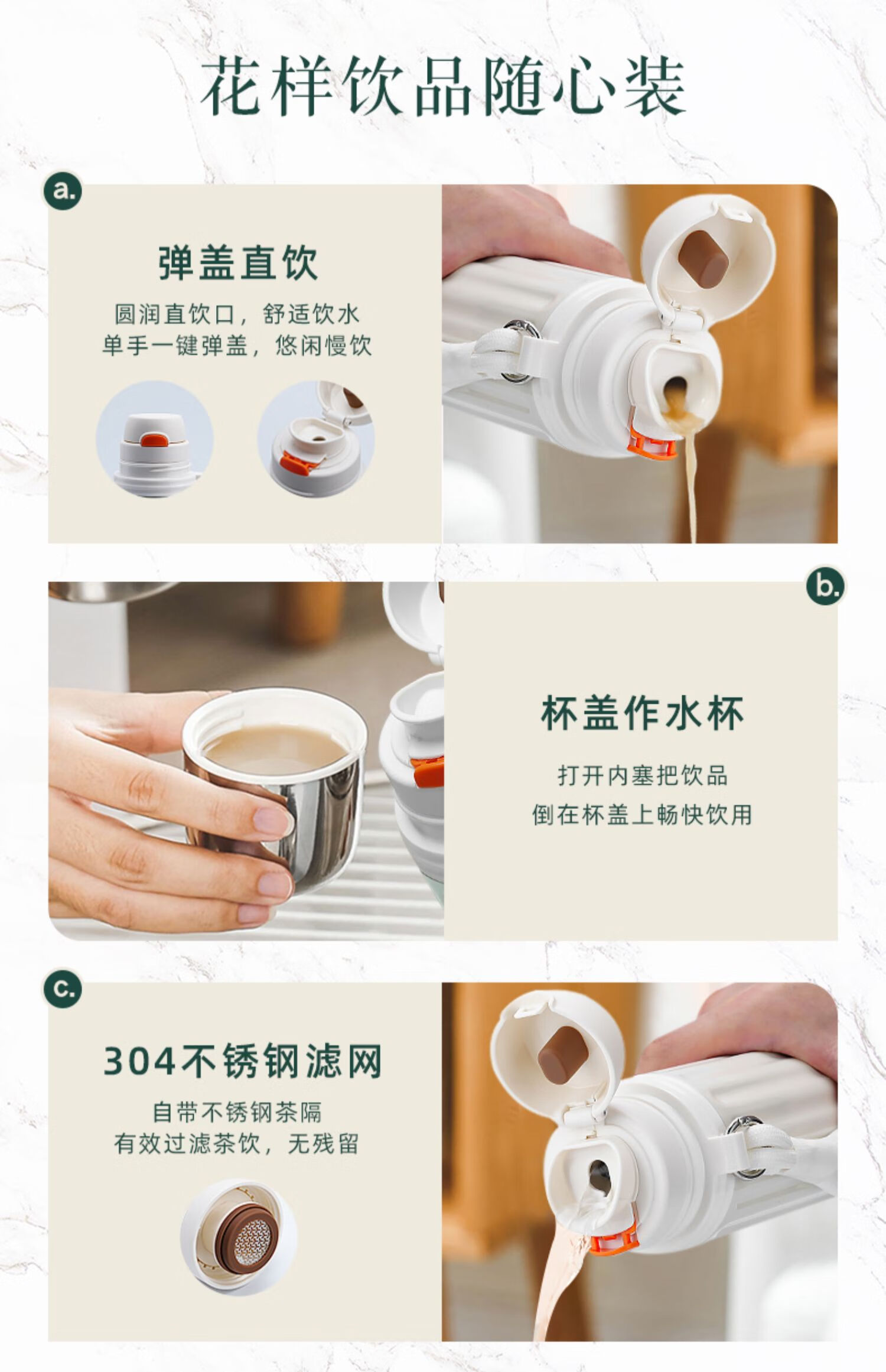 花样饮品随心装

a.

弹盖直饮

圆润直饮口，舒适饮水
单手一键弹盖，悠闲慢饮

b.

杯盖作水杯

打开内塞把饮品
倒在杯盖上畅快饮用

c.

304不锈钢滤网

自带不锈钢茶隔
有效过滤茶饮，无残留