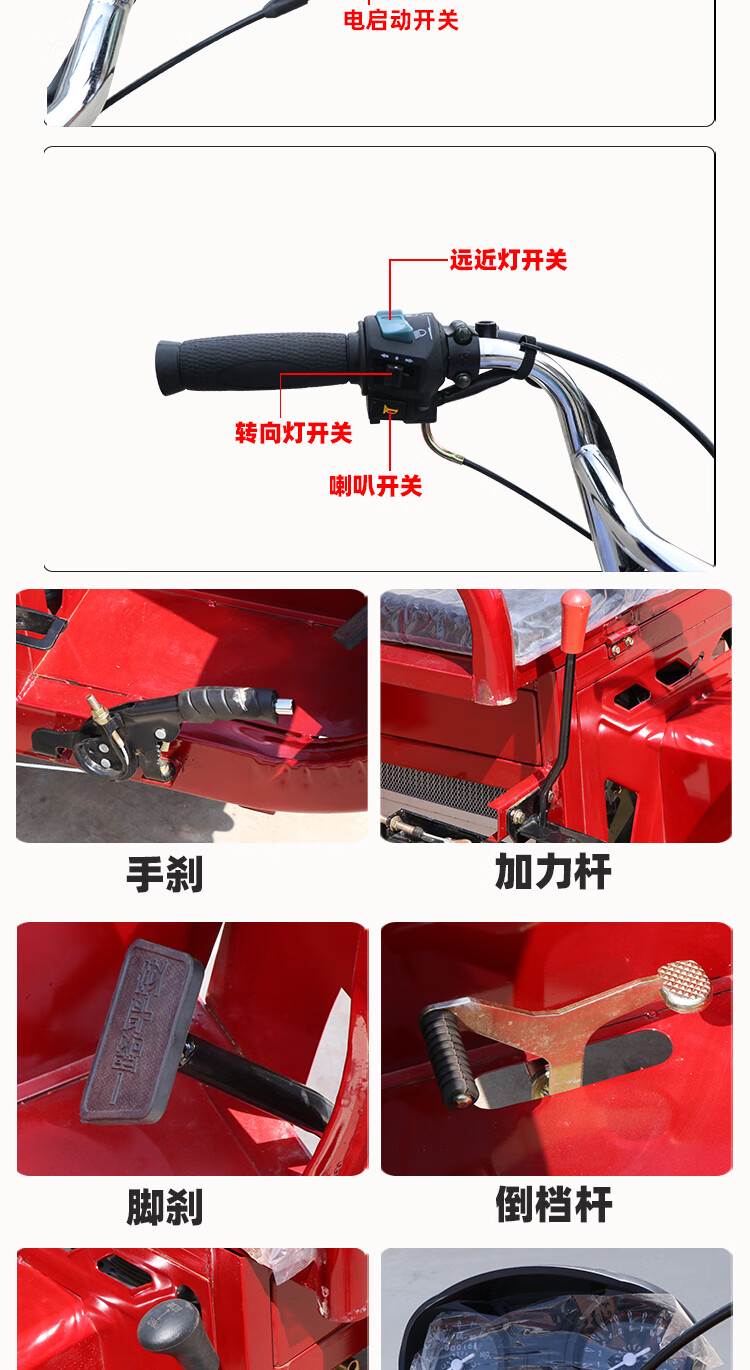 电启动开关

远近灯开关

转向灯开关

喇叭开关

手刹

加力杆

脚刹

倒档杆