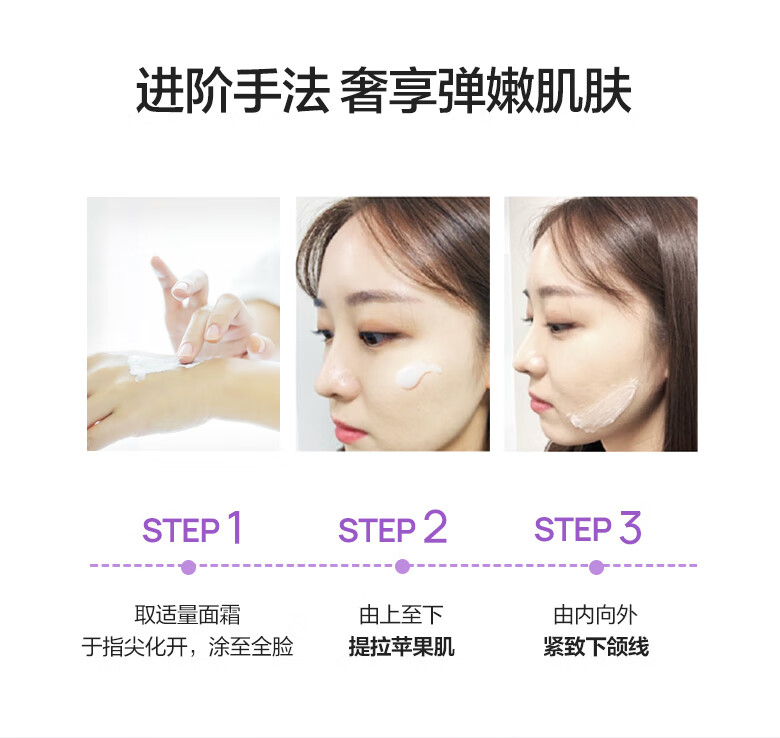 进阶手法 奢享弹嫩肌肤

STEP 1

取适量面霜
于指尖化开，涂至全脸

STEP 2

由上至下
提拉苹果肌

STEP 3

由内向外
紧致下颌线