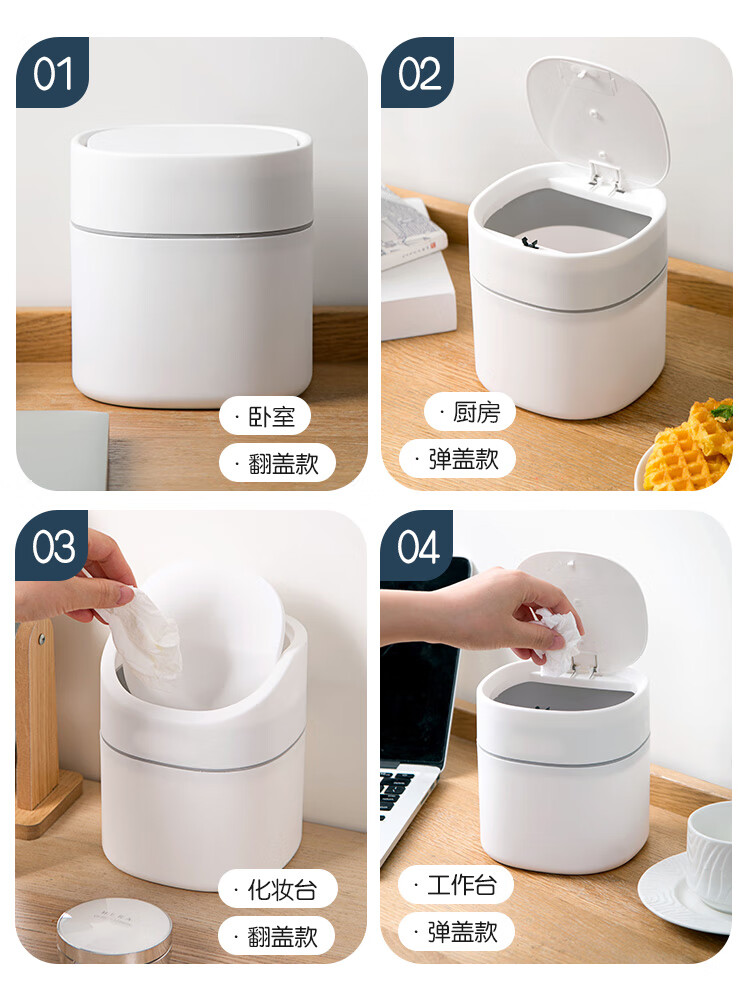 01

· 卧室

· 翻盖款

02

· 厨房

· 弹盖款

03

· 化妆台

· 翻盖款

04

· 工作台

· 弹盖款