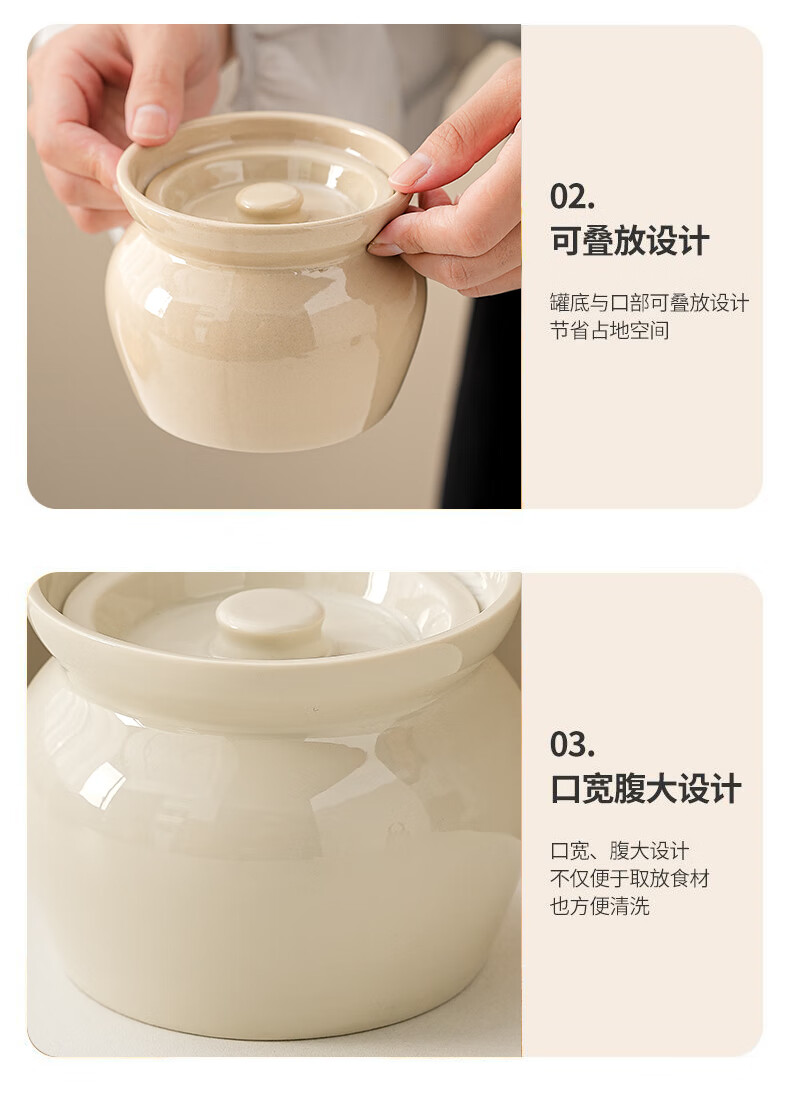 02.
可叠放设计

罐底与口部可叠放设计
节省占地空间

03.
口宽腹大设计

口宽、腹大设计
不仅便于取放食材
也方便清洗