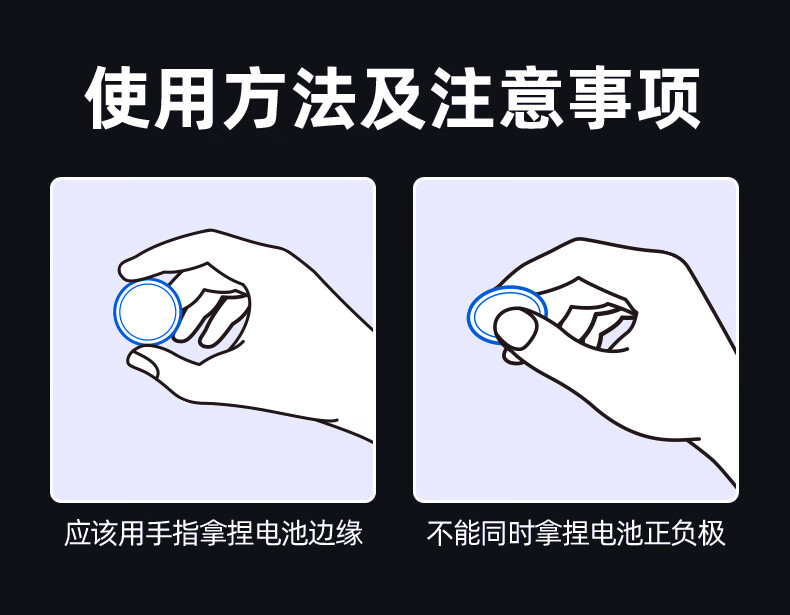 使用方法及注意事项

应该用手指拿捏电池边缘

不能同时拿捏电池正负极