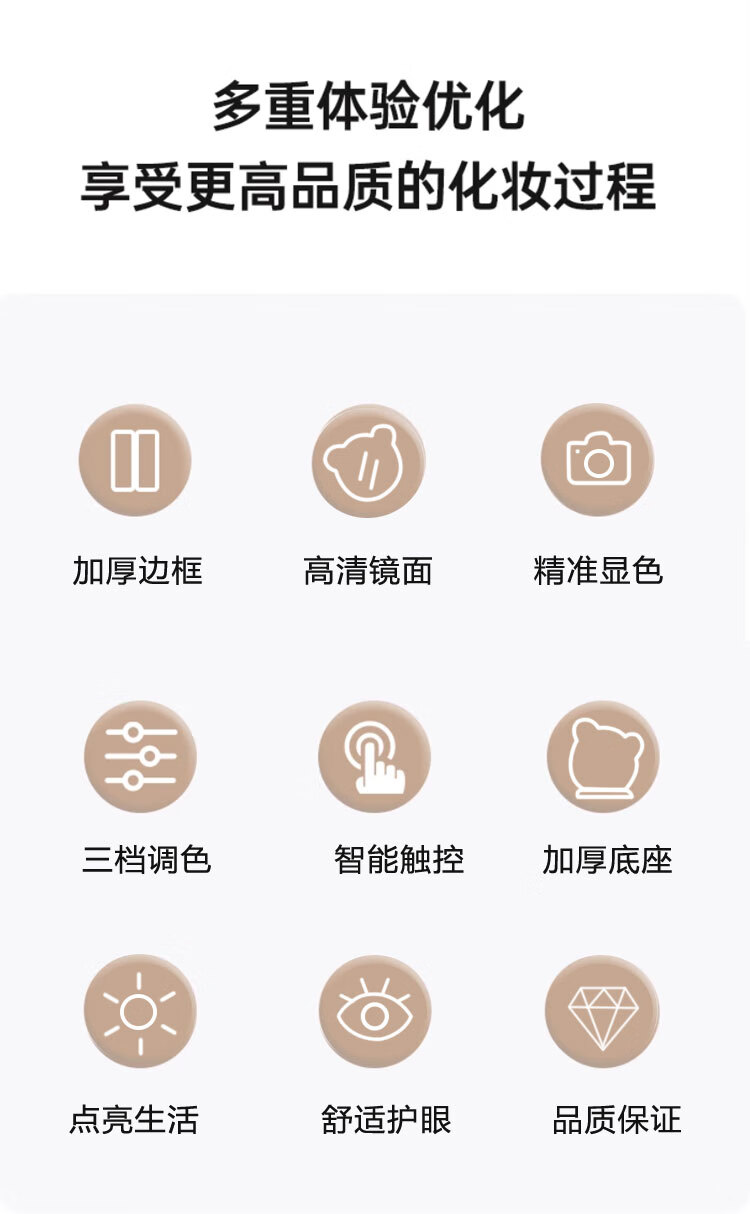 多重体验优化
享受更高品质的化妆过程

加厚边框

高清镜面

精准显色

三档调色

智能触控

加厚底座

点亮生活

舒适护眼

品质保证