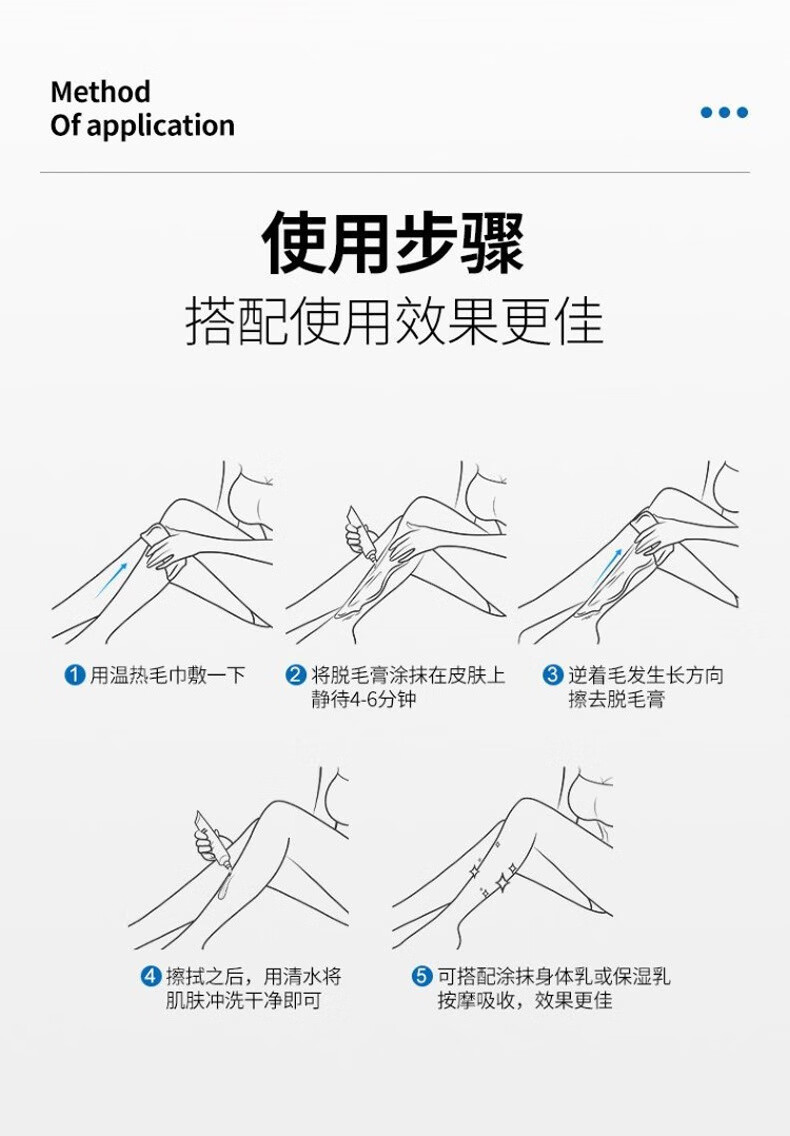 Method
Of application

使用步骤
搭配使用效果更佳

1 用温热毛巾敷一下

2 将脱毛膏涂抹在皮肤上静待4-6分钟

3 逆着毛发生长方向擦去脱毛膏

4 擦拭之后，用清水将肌肤冲洗干净即可

5 可搭配涂抹身体乳或保湿乳按摩吸收，效果更佳