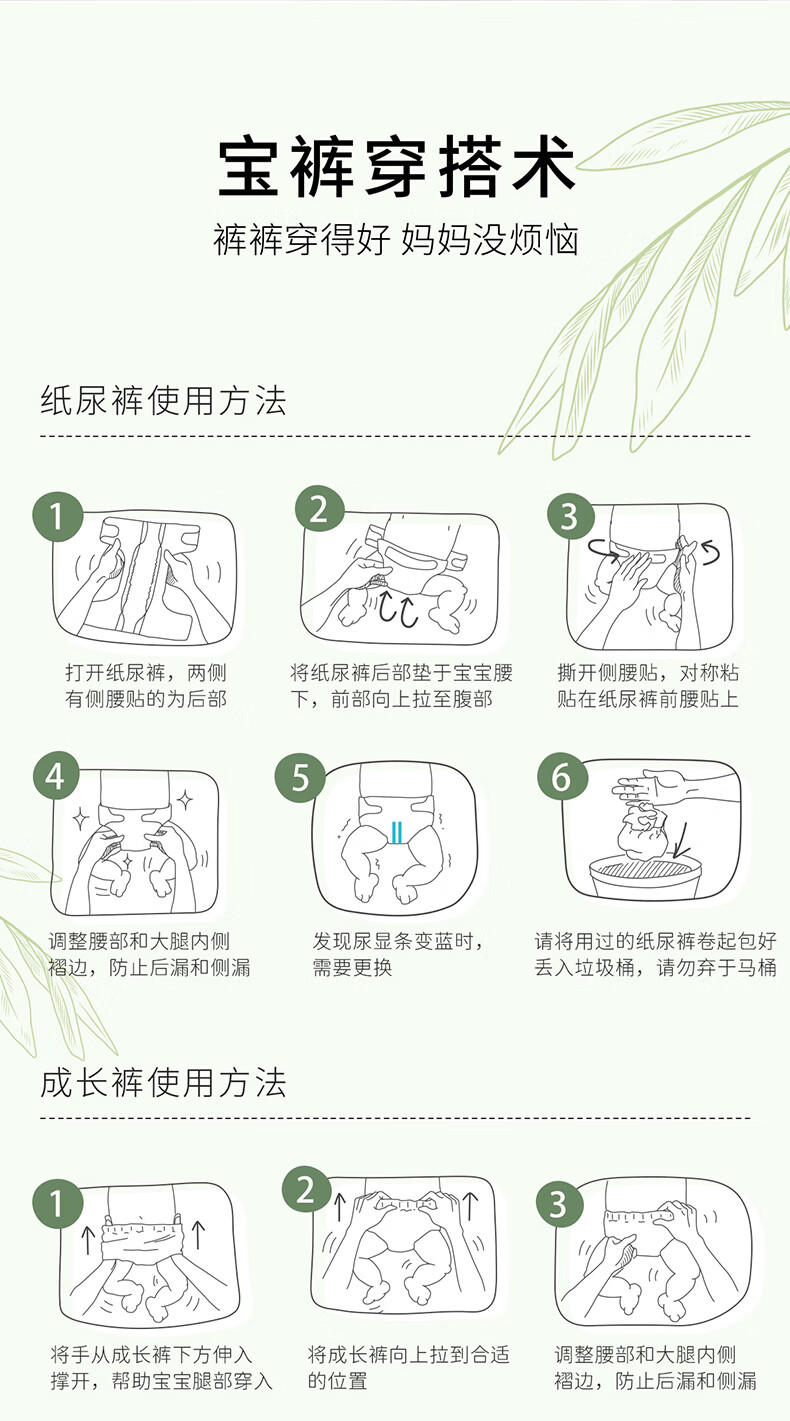 宝裤穿搭术

裤裤穿得好 妈妈没烦恼

纸尿裤使用方法

1
打开纸尿裤，两侧有侧腰贴的为后部

2
将纸尿裤后部垫于宝宝腰下，前部向上拉至腹部

3
撕开侧腰贴，对称粘贴在纸尿裤前腰贴上

4
调整腰部和大腿内侧褶边，防止后漏和侧漏

5
发现尿显条变蓝时，需要更换

6
请将用过的纸尿裤卷起包好丢入垃圾桶，请勿弃于马桶

成长裤使用方法

1
将手从成长裤下方伸入撑开，帮助宝宝腿部穿入

2
将成长裤向上拉到合适的位置

3
调整腰部和大腿内侧褶边，防止后漏和侧漏