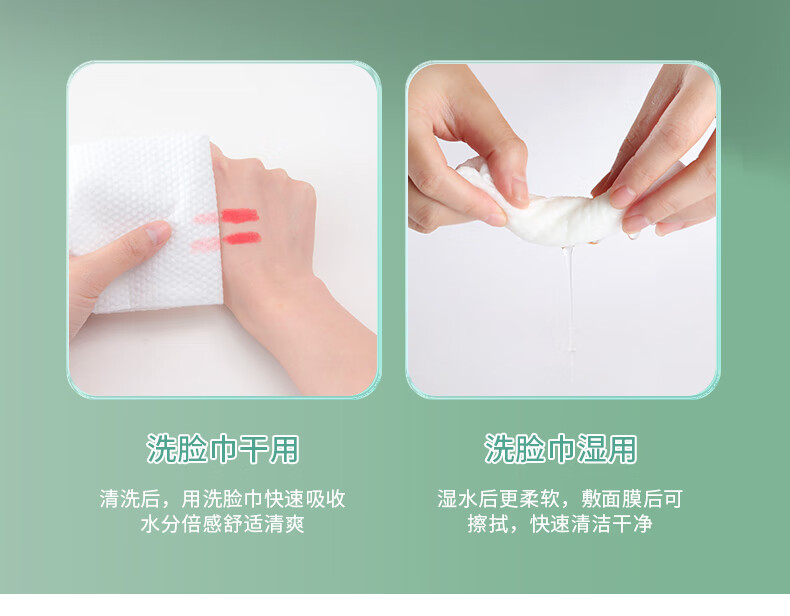 洗脸巾干用

清洗后，用洗脸巾快速吸收水分倍感舒适清爽

洗脸巾湿用

湿水后更柔软，敷面膜后可擦拭，快速清洁干净