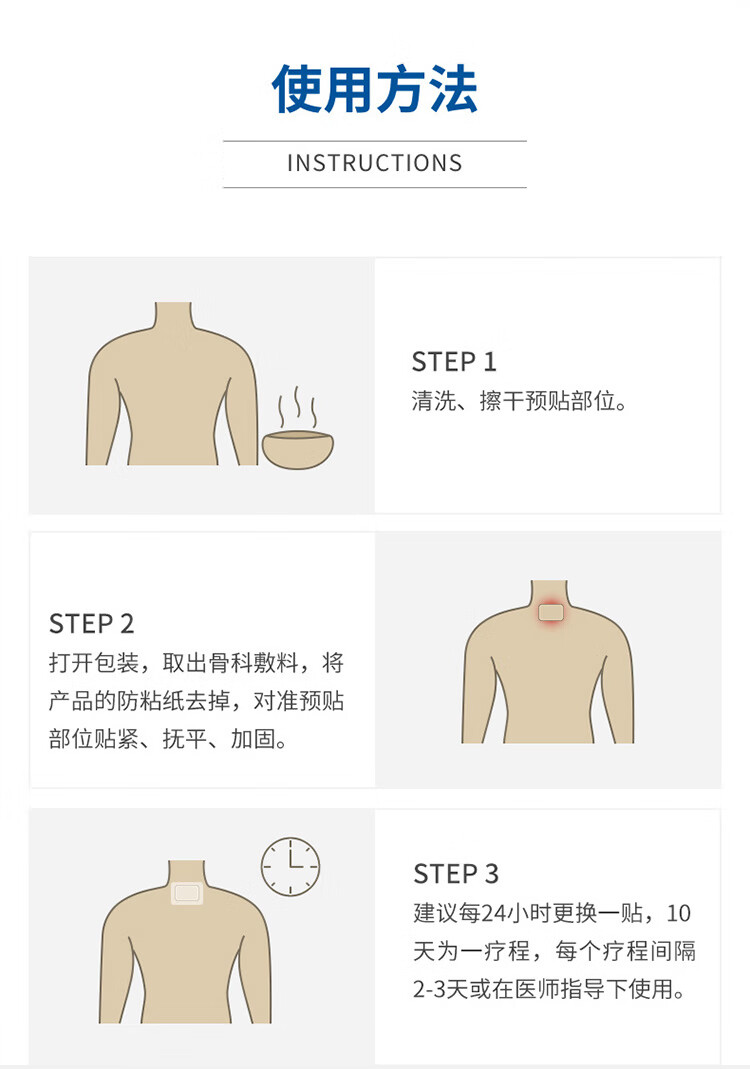 使用方法

INSTRUCTIONS

STEP 1
清洗、擦干预贴部位。

STEP 2
打开包装，取出骨科敷料，将产品的防粘纸去掉，对准预贴部位贴紧、抚平、加固。

STEP 3
建议每24小时更换一贴，10天为一疗程，每个疗程间隔2-3天或在医师指导下使用。