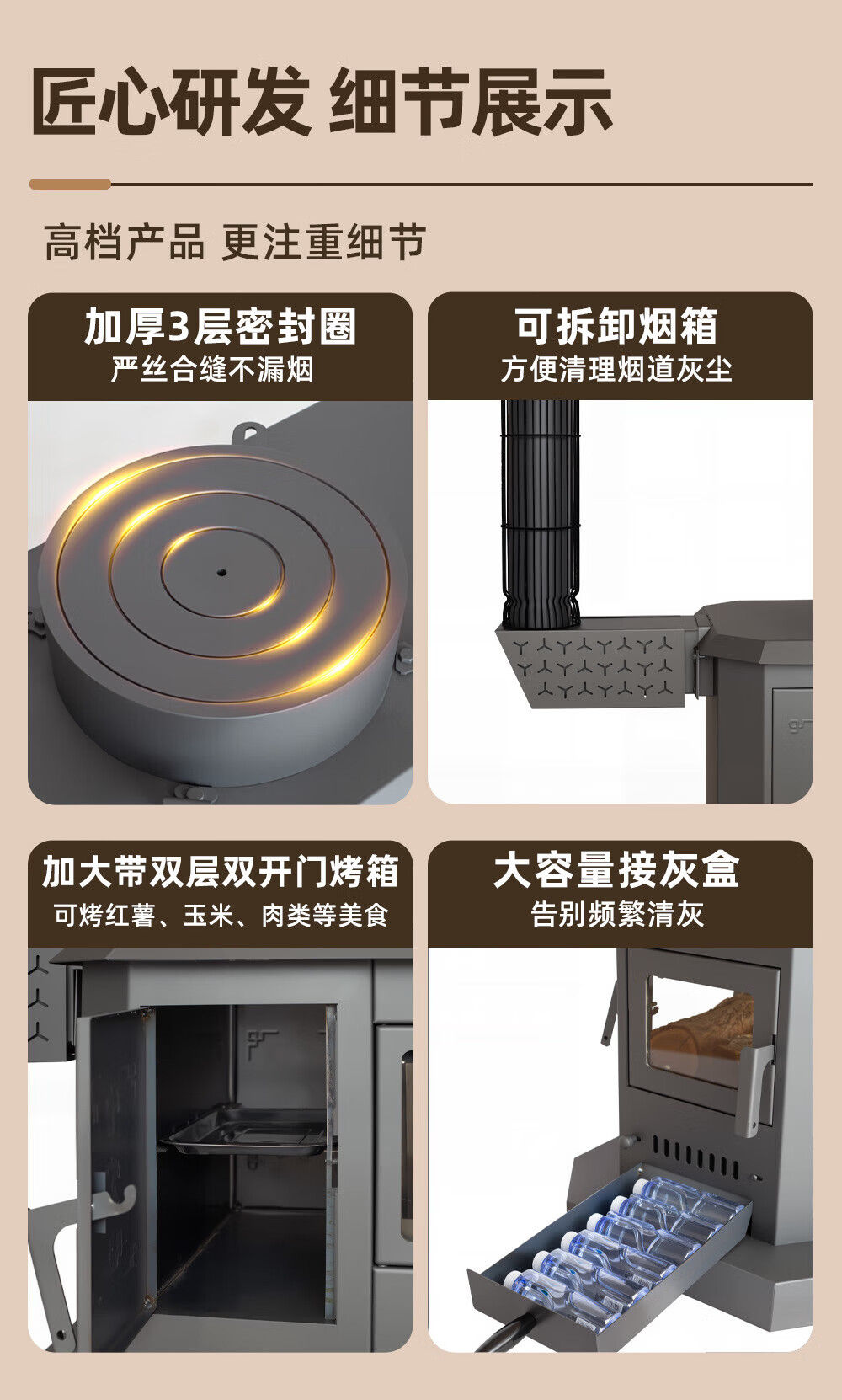 匠心研发 细节展示

高档产品 更注重细节

加厚3层密封圈
严丝合缝不漏烟

可拆卸烟箱
方便清理烟道灰尘

加大带双层双开门烤箱
可烤红薯、玉米、肉类等美食

大容量接灰盒
告别频繁清灰