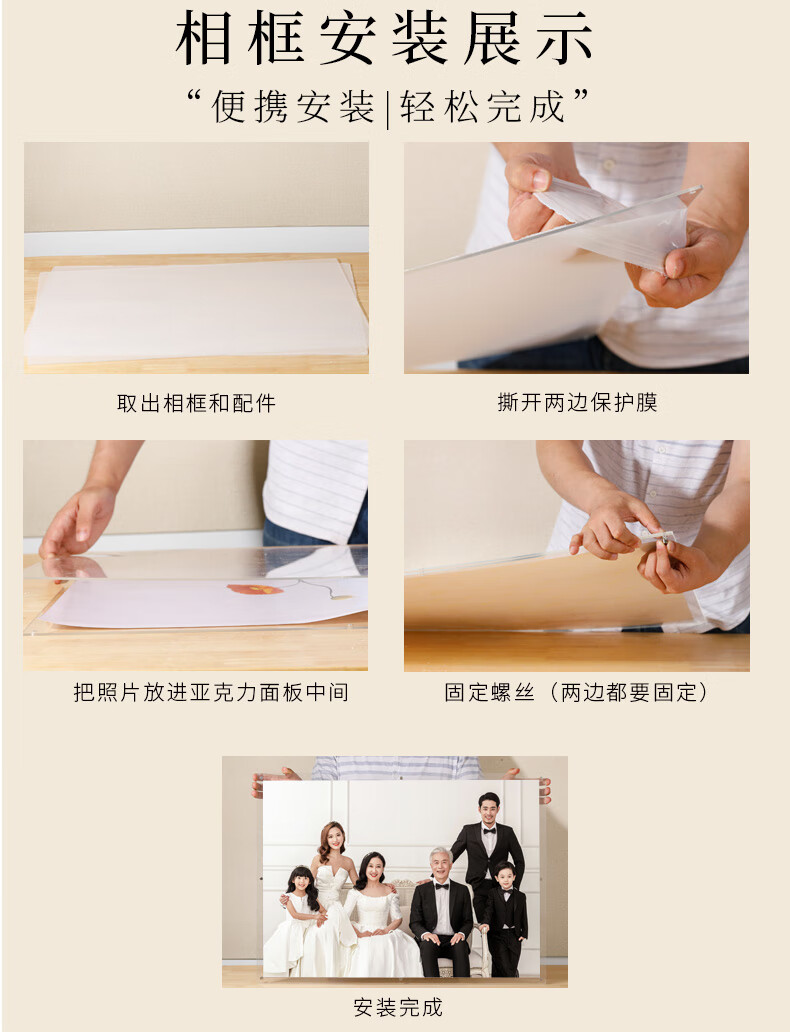 相框安装展示

“便携安装|轻松完成”

取出相框和配件

撕开两边保护膜

把照片放进亚克力面板中间

固定螺丝（两边都要固定）

安装完成