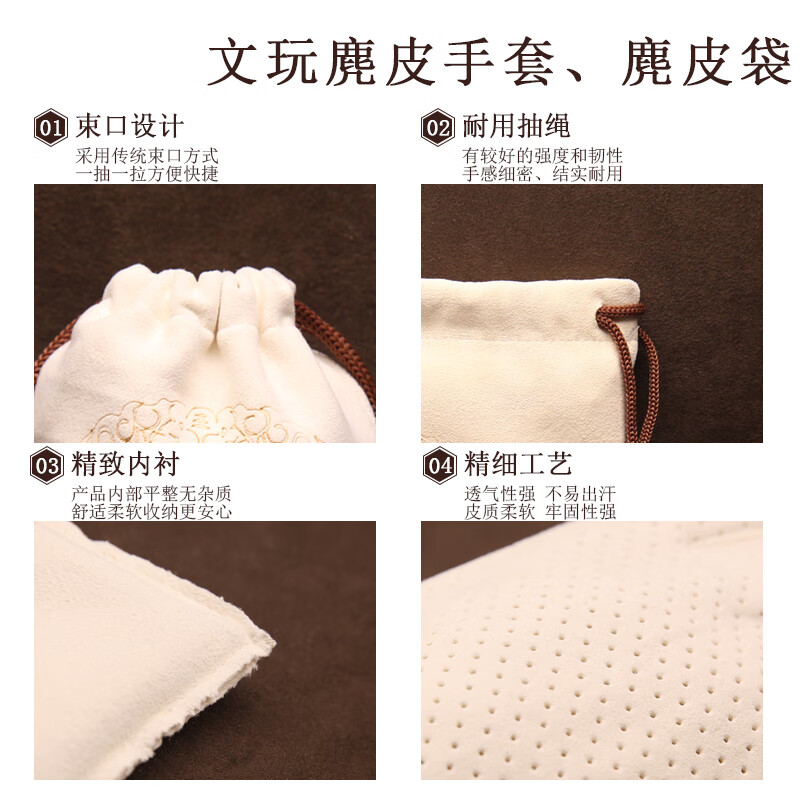 文玩麂皮手套、麂皮袋

01 束口设计
采用传统束口方式
一抽一拉方便快捷

02 耐用抽绳
有较好的强度和韧性
手感细密、结实耐用

03 精致内衬
产品内部平整无杂质
舒适柔软收纳更安心

04 精细工艺
透气性强 不易出汗
皮质柔软 牢固性强