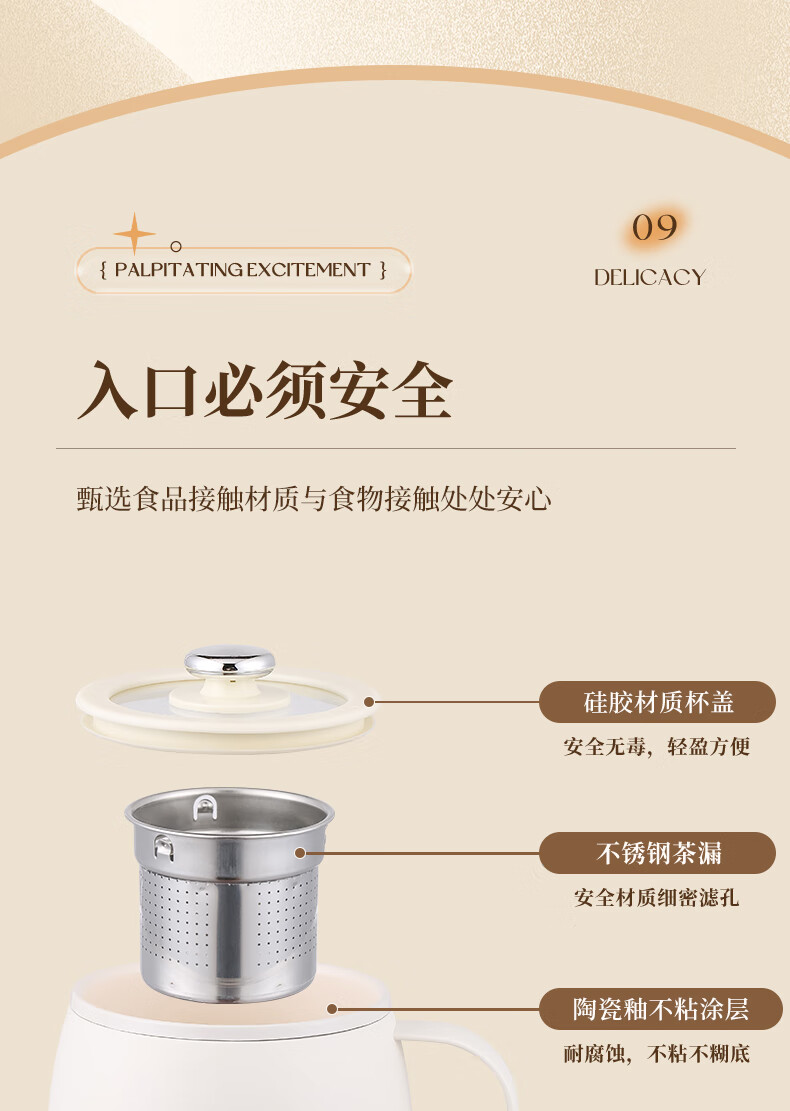 { PALPITATING EXCITEMENT }

09
DELICACY

入口必须安全

甄选食品接触材质与食物接触处处安心

硅胶材质杯盖
安全无毒，轻盈方便

不锈钢茶漏
安全材质细密滤孔

陶瓷釉不粘涂层
耐腐蚀，不粘不糊底