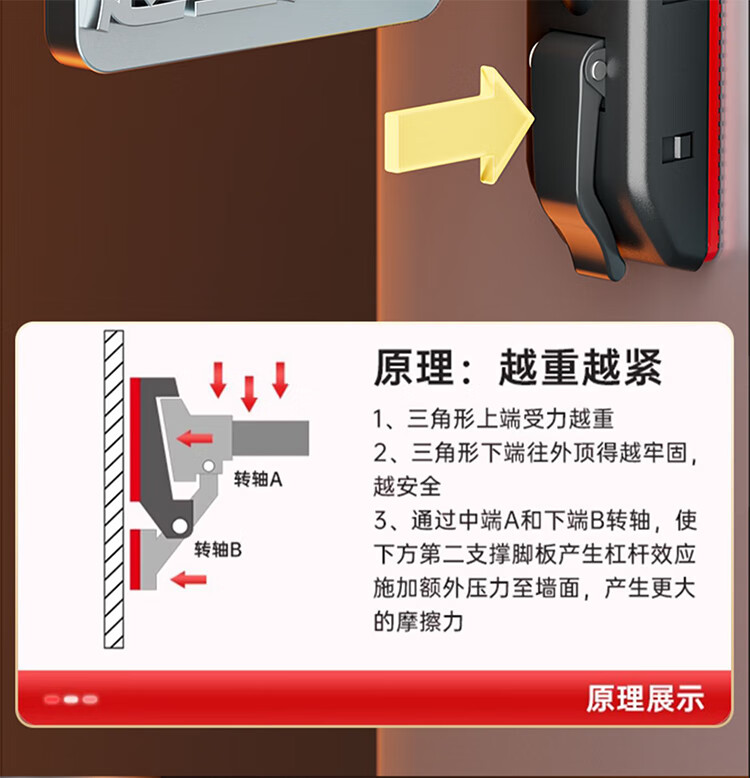 转轴A

转轴B

原理：越重越紧

1、三角形上端受力越重

2、三角形下端往外顶得越牢固，越安全

3、通过中端A和下端B转轴，使下方第二支撑脚板产生杠杆效应施加额外压力至墙面，产生更大的摩擦力

原理展示