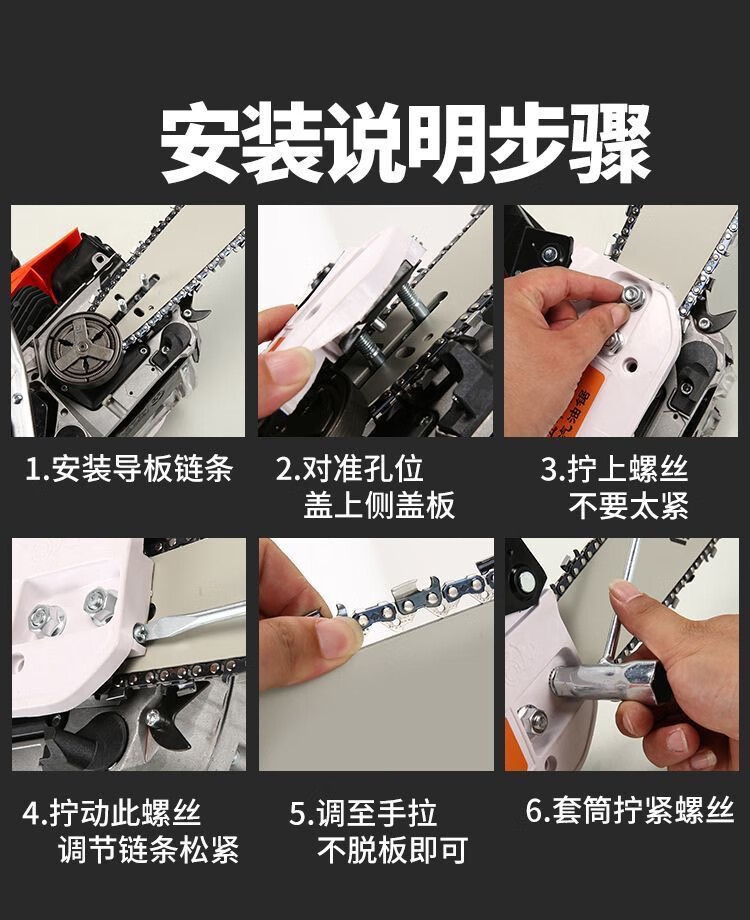 安装说明步骤

1.安装导板链条

2.对准孔位
盖上侧盖板

3.拧上螺丝
不要太紧

4.拧动此螺丝
调节链条松紧

5.调至手拉
不脱板即可

6.套筒拧紧螺丝