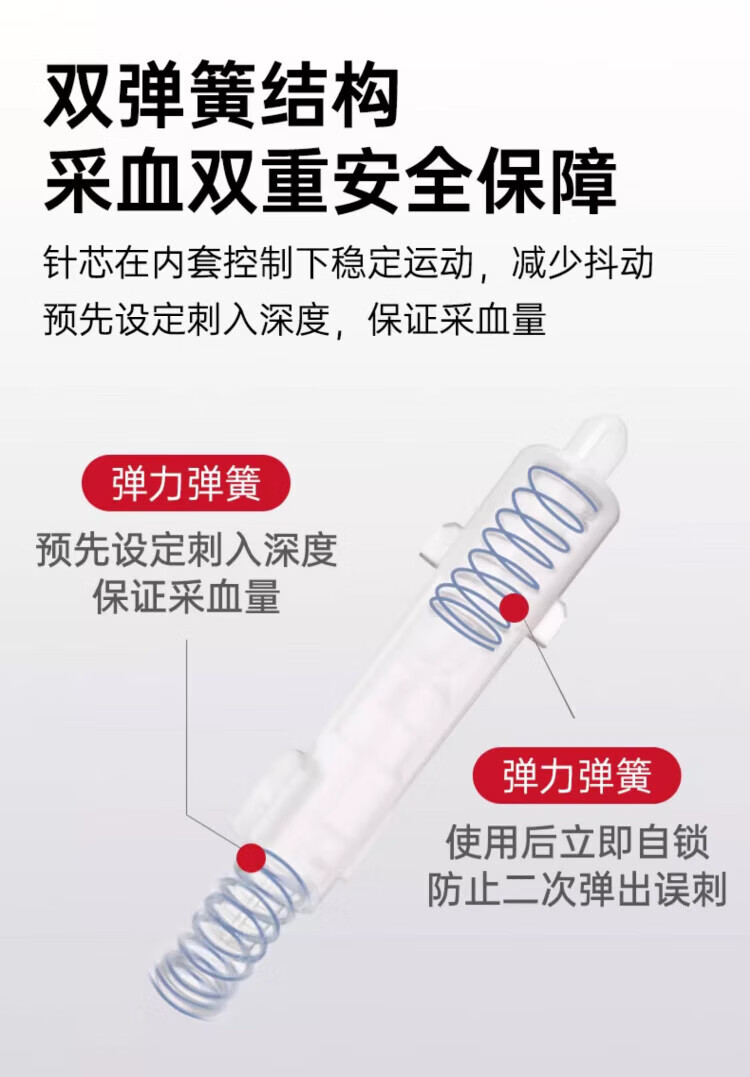 双弹簧结构
采血双重安全保障

针芯在内套控制下稳定运动，减少抖动
预先设定刺入深度，保证采血量

弹力弹簧
预先设定刺入深度
保证采血量

弹力弹簧
使用后立即自锁
防止二次弹出误刺