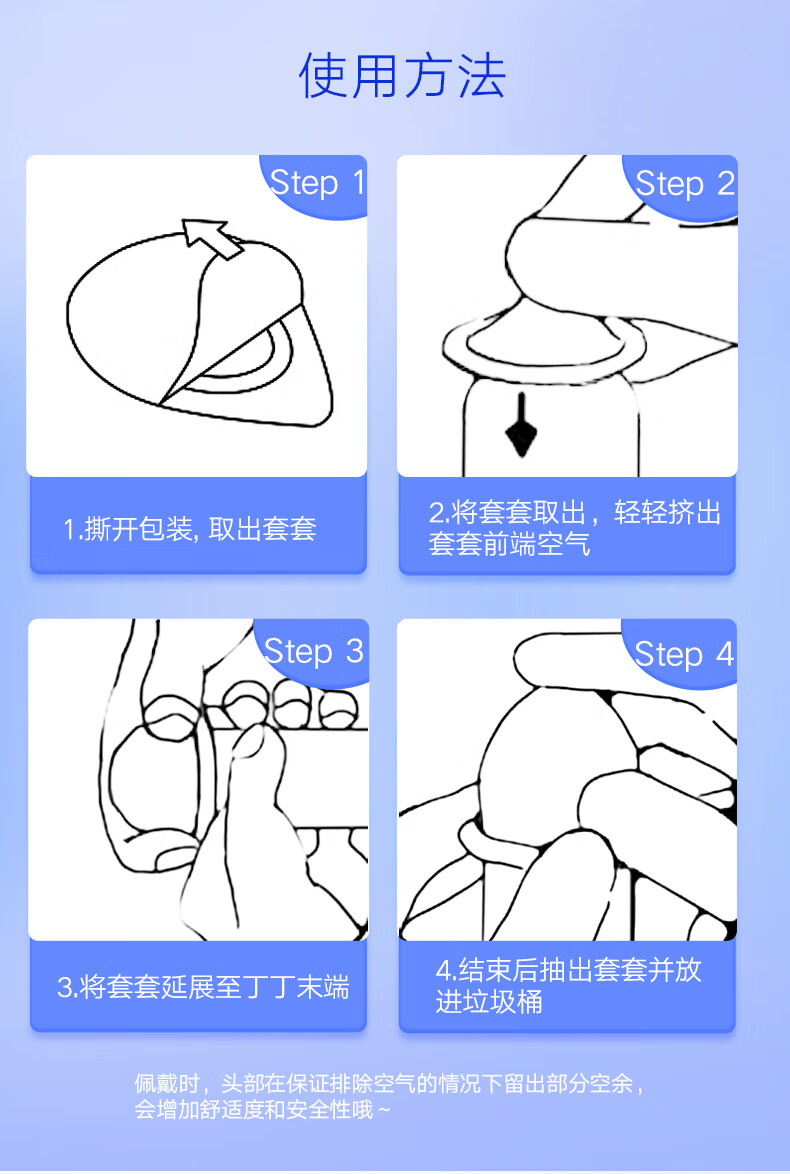 使用方法

Step 1

1.撕开包装, 取出套套

Step 2

2.将套套取出，轻轻挤出套套前端空气

Step 3

3.将套套延展至丁丁末端

Step 4

4.结束后抽出套套并放进垃圾桶

佩戴时，头部在保证排除空气的情况下留出部分空余，会增加舒适度和安全性哦~