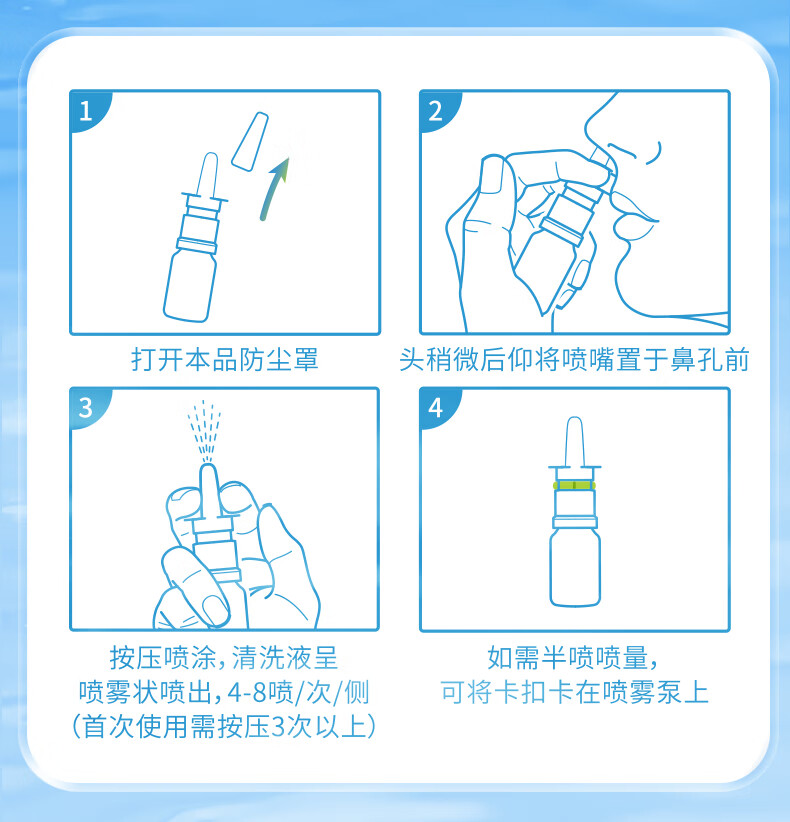 1

打开本品防尘罩

2

头稍微后仰将喷嘴置于鼻孔前

3

按压喷涂，清洗液呈喷雾状喷出，4-8喷/次/侧（首次使用需按压3次以上）

4

如需半喷喷量，可将卡扣卡在喷雾泵上