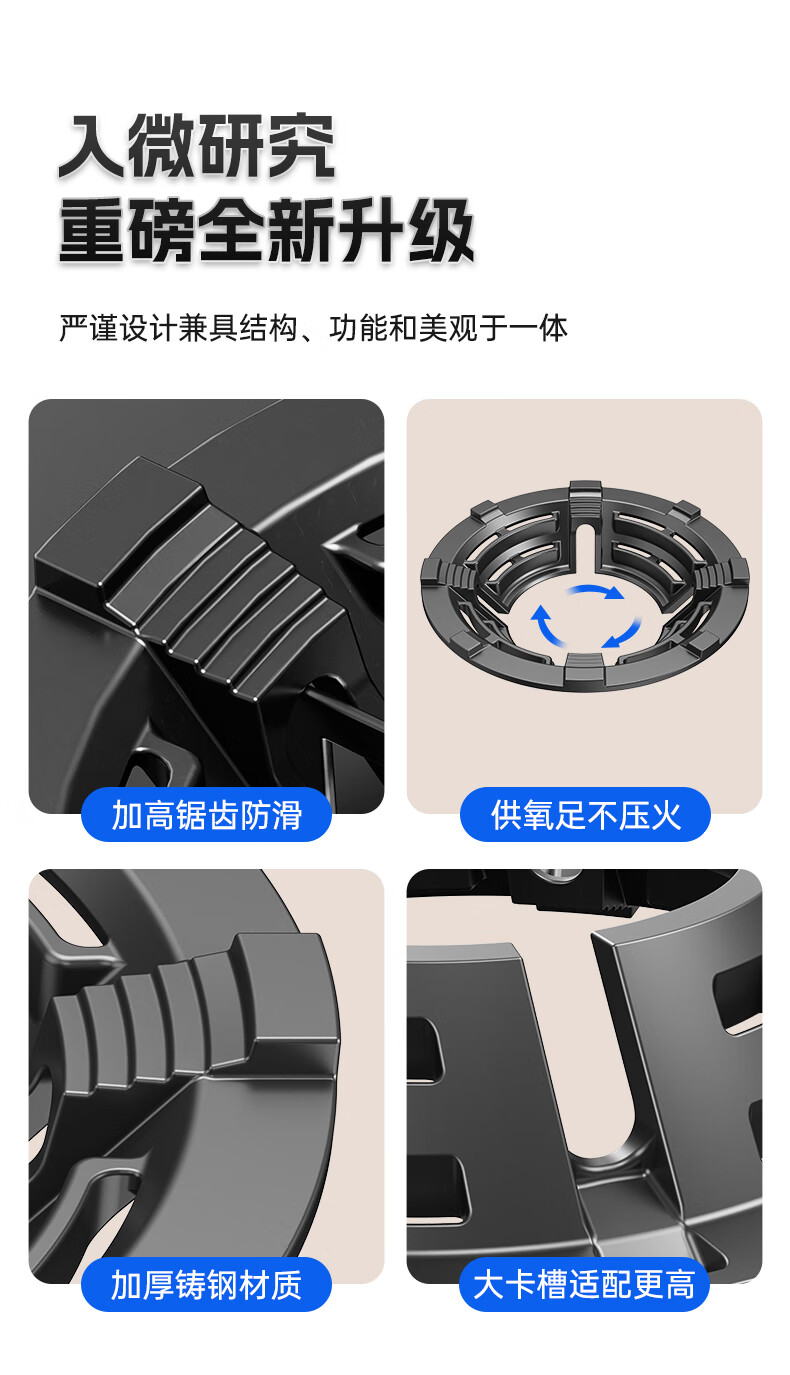 入微研究
重磅全新升级

严谨设计兼具结构、功能和美观于一体

加高锯齿防滑

供氧足不压火

加厚铸钢材质

大卡槽适配更高