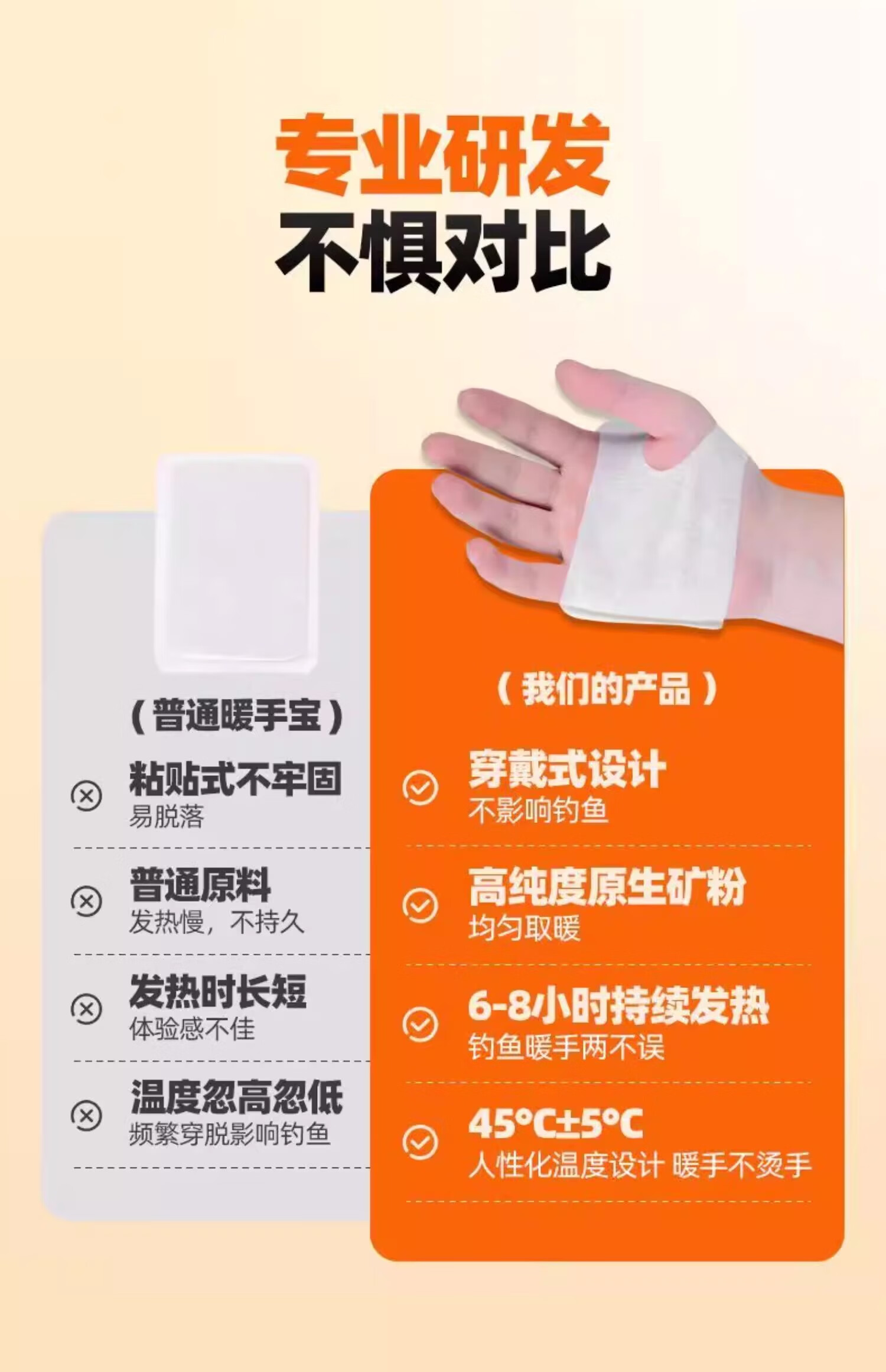 专业研发
不惧对比

（普通暖手宝）

粘贴式不牢固
易脱落

普通原料
发热慢，不持久

发热时长短
体验感不佳

温度忽高忽低
频繁穿脱影响钓鱼

（我们的产品）

穿戴式设计
不影响钓鱼

高纯度原生矿粉
均匀取暖

6-8小时持续发热
钓鱼暖手两不误

45°C±5°C
人性化温度设计 暖手不烫手