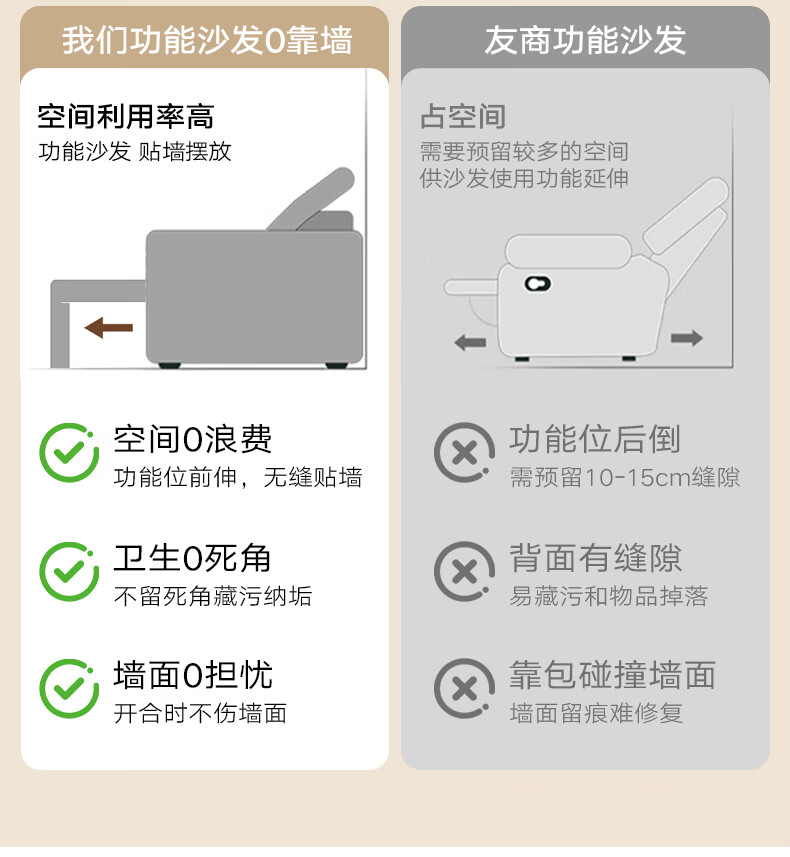 我们功能沙发0靠墙

空间利用率高
功能沙发 贴墙摆放

空间0浪费
功能位前伸，无缝贴墙

卫生0死角
不留死角藏污纳垢

墙面0担忧
开合时不伤墙面

友商功能沙发

占空间
需要预留较多的空间
供沙发使用功能延伸

功能位后倒
需预留10-15cm缝隙

背面有缝隙
易藏污和物品掉落

靠包碰撞墙面
墙面留痕难修复