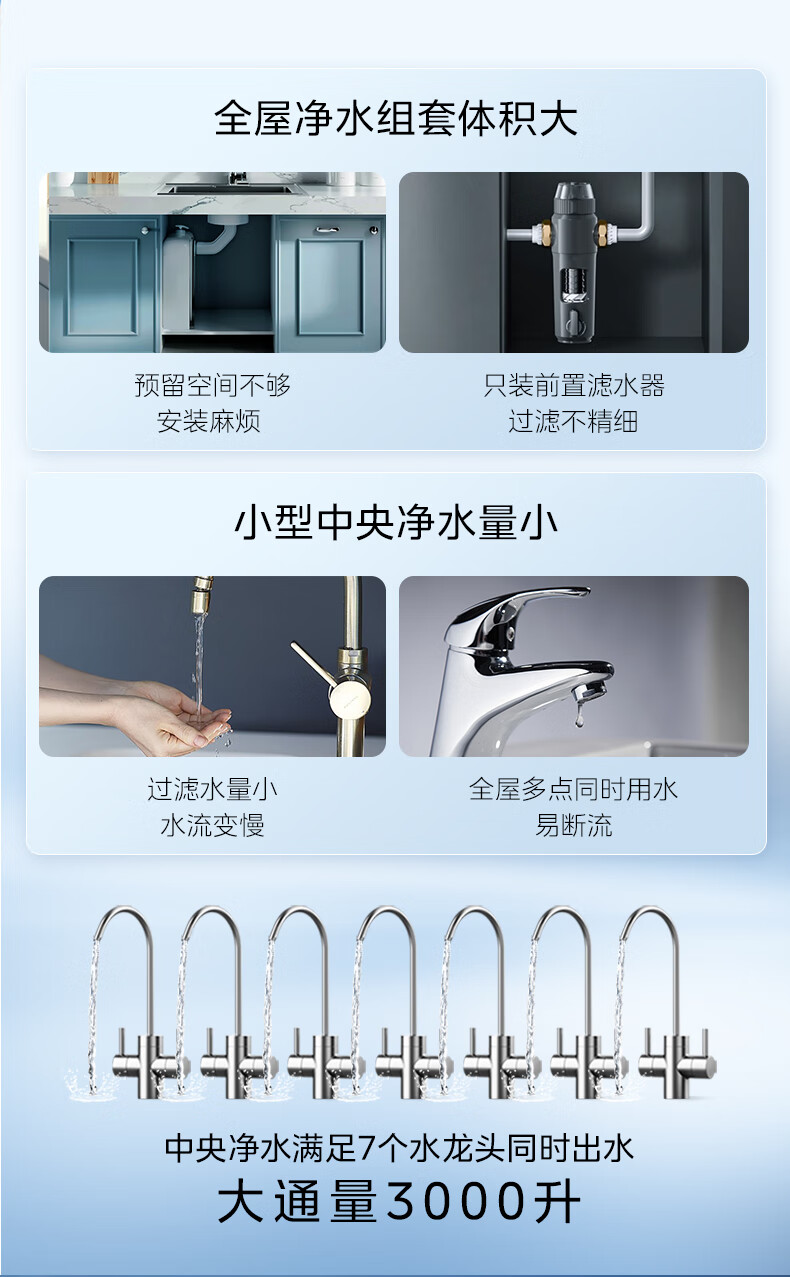 全屋净水组套体积大

预留空间不够
安装麻烦

只装前置滤水器
过滤不精细

小型中央净水量小

过滤水量小
水流变慢

全屋多点同时用水
易断流

中央净水满足7个水龙头同时出水
大通量3000升