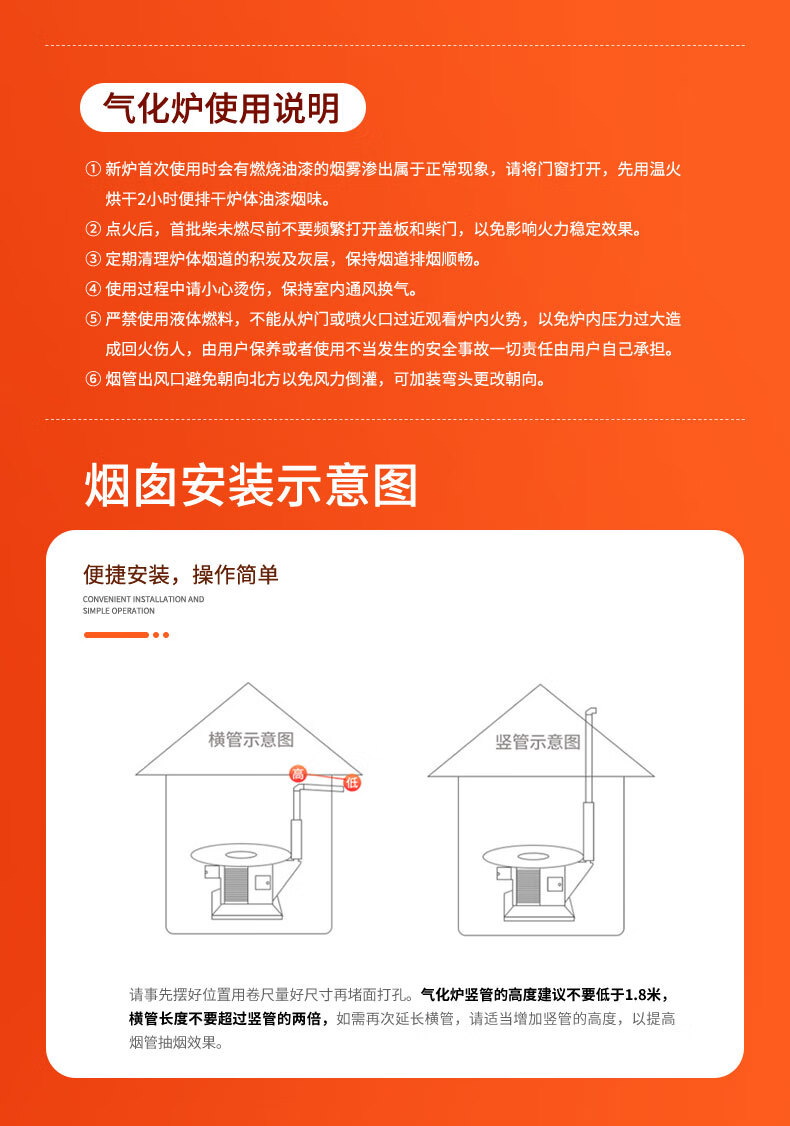 气化炉使用说明

① 新炉首次使用时会有燃烧油漆的烟雾渗出属于正常现象，请将门窗打开，先用温火烘干2小时便排干炉体油漆烟味。
② 点火后，首批柴未燃尽前不要频繁打开盖板和柴门，以免影响火力稳定效果。
③ 定期清理炉体烟道的积炭及灰层，保持烟道排烟顺畅。
④ 使用过程中请小心烫伤，保持室内通风换气。
⑤ 严禁使用液体燃料，不能从炉门或喷火口过近观看炉内火势，以免炉内压力过大造成回火伤人，由用户保养或者使用不当发生的安全事故一切责任由用户自己承担。
⑥ 烟管出风口避免朝向北方以免风力倒灌，可加装弯头更改朝向。

烟囱安装示意图

便捷安装，操作简单
CONVENIENT INSTALLATION AND SIMPLE OPERATION

横管示意图
高
低

竖管示意图

请事先摆好位置用卷尺量好尺寸再堵面打孔。气化炉竖管的高度建议不要低于1.8米，横管长度不要超过竖管的两倍，如需再次延长横管，请适当增加竖管的高度，以提高烟管抽烟效果。