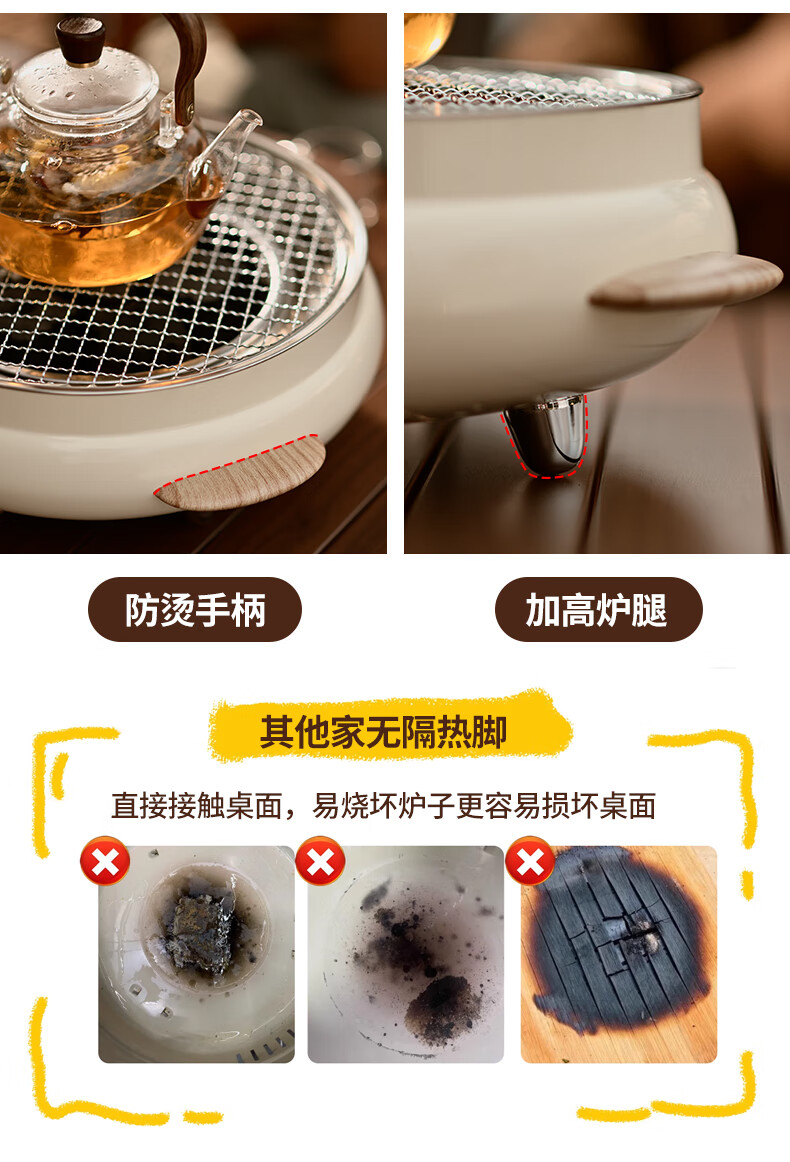 防烫手柄

加高炉腿

其他家无隔热脚

直接接触桌面，易烧坏炉子更容易损坏桌面