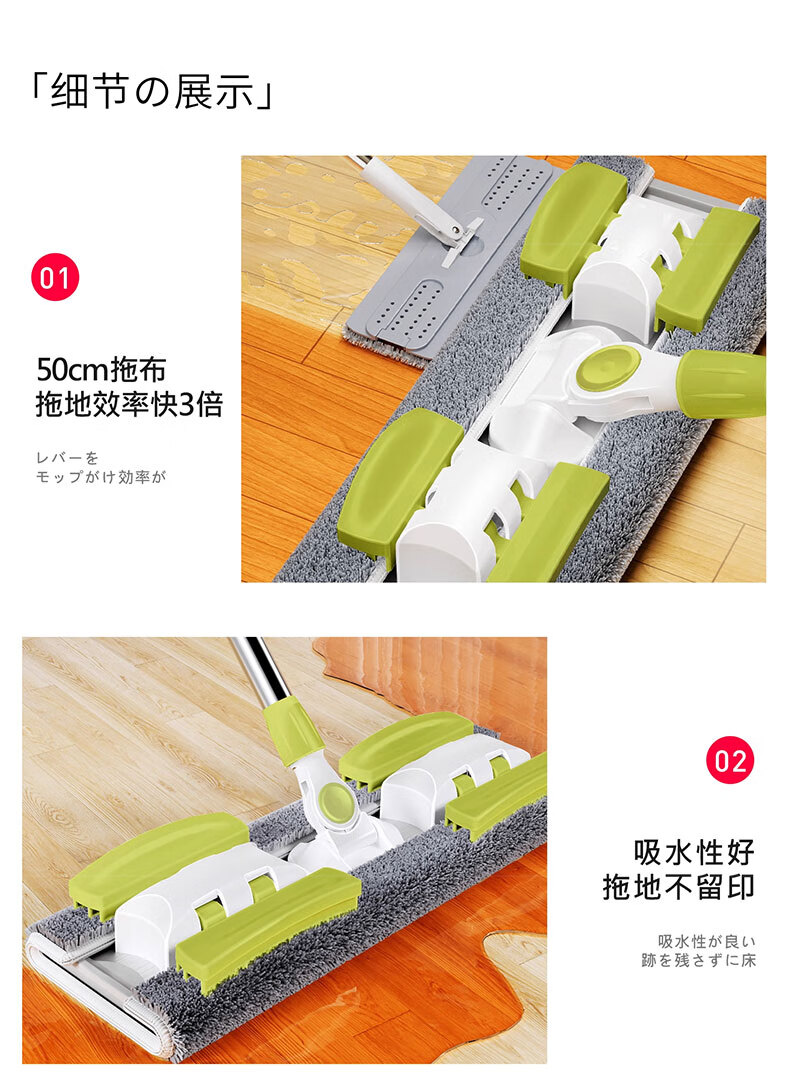 「细节の展示」

01

50cm拖布
拖地效率快3倍

レバーを
モップがけ効率が

02

吸水性好
拖地不留印

吸水性が良い
跡を残さずに床