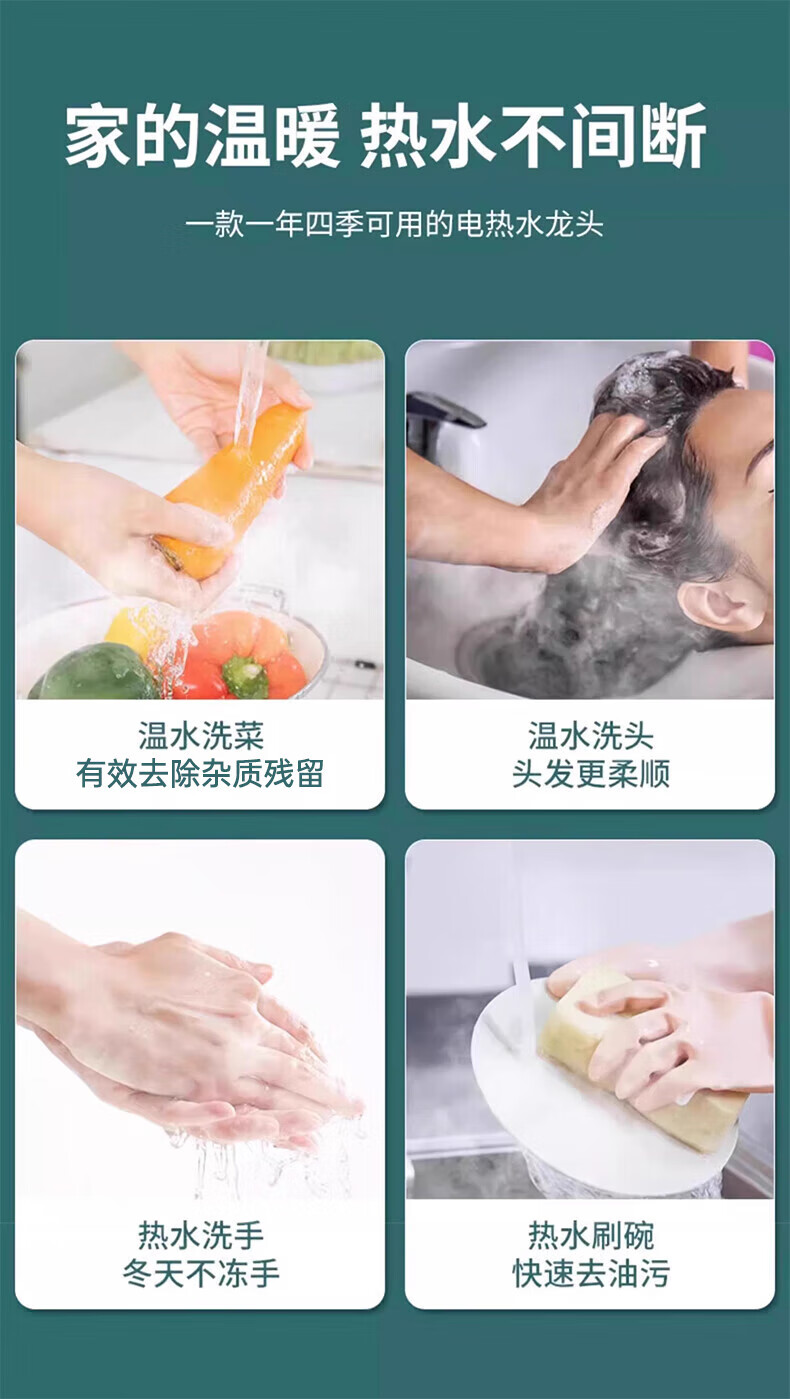 家的温暖 热水不间断

一款一年四季可用的电热水龙头

温水洗菜
有效去除杂质残留

温水洗头
头发更柔顺

热水洗手
冬天不冻手

热水刷碗
快速去油污